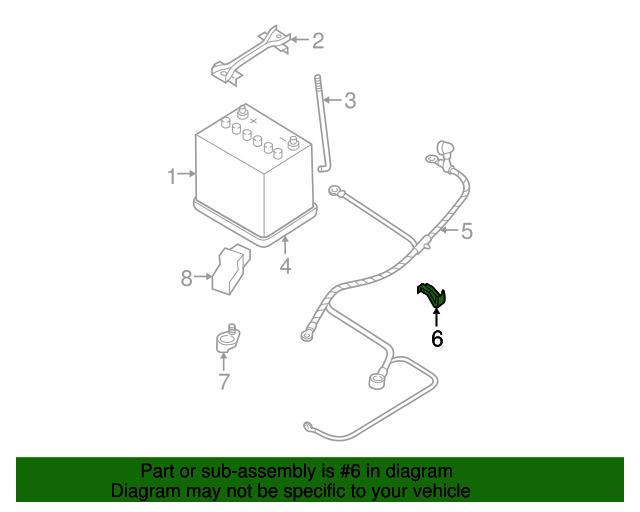 2
3
+
−
1
5
4
8
6
7

Part or sub-assembly is #6 in diagram
Diagram may not be specific to your vehicle