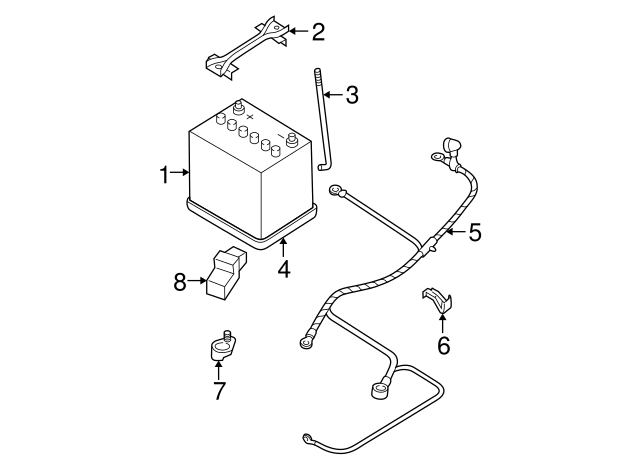 2
3
+
−
1
5
4
8
6
7