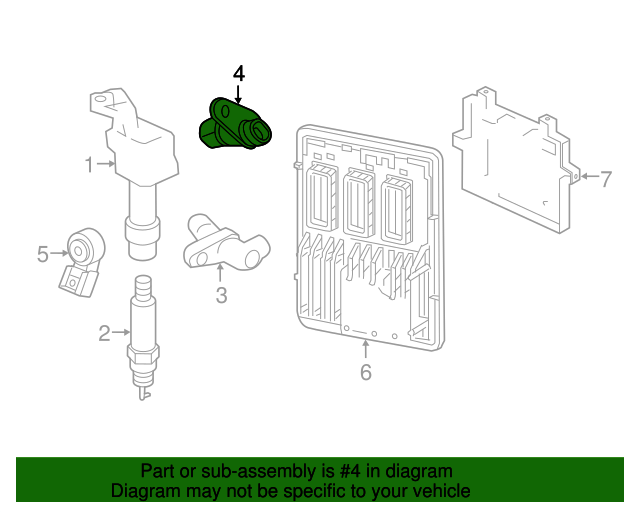 4
1
7
5
3
2
6

Part or sub-assembly is #4 in diagram
Diagram may not be specific to your vehicle