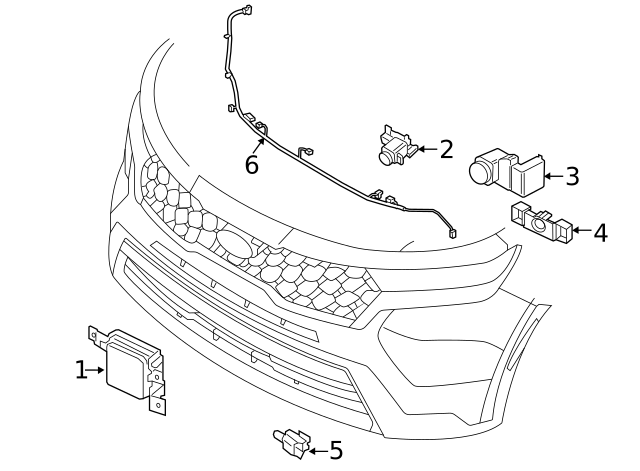 6
2
3
4
1
5