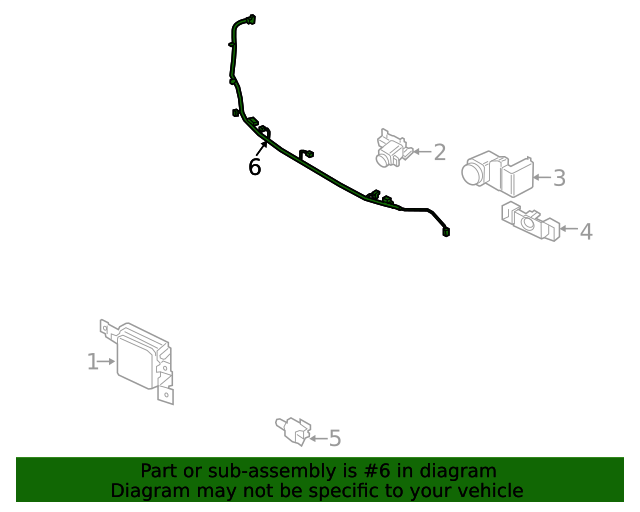 6

2

3

4

1

5

Part or sub-assembly is #6 in diagram
Diagram may not be specific to your vehicle