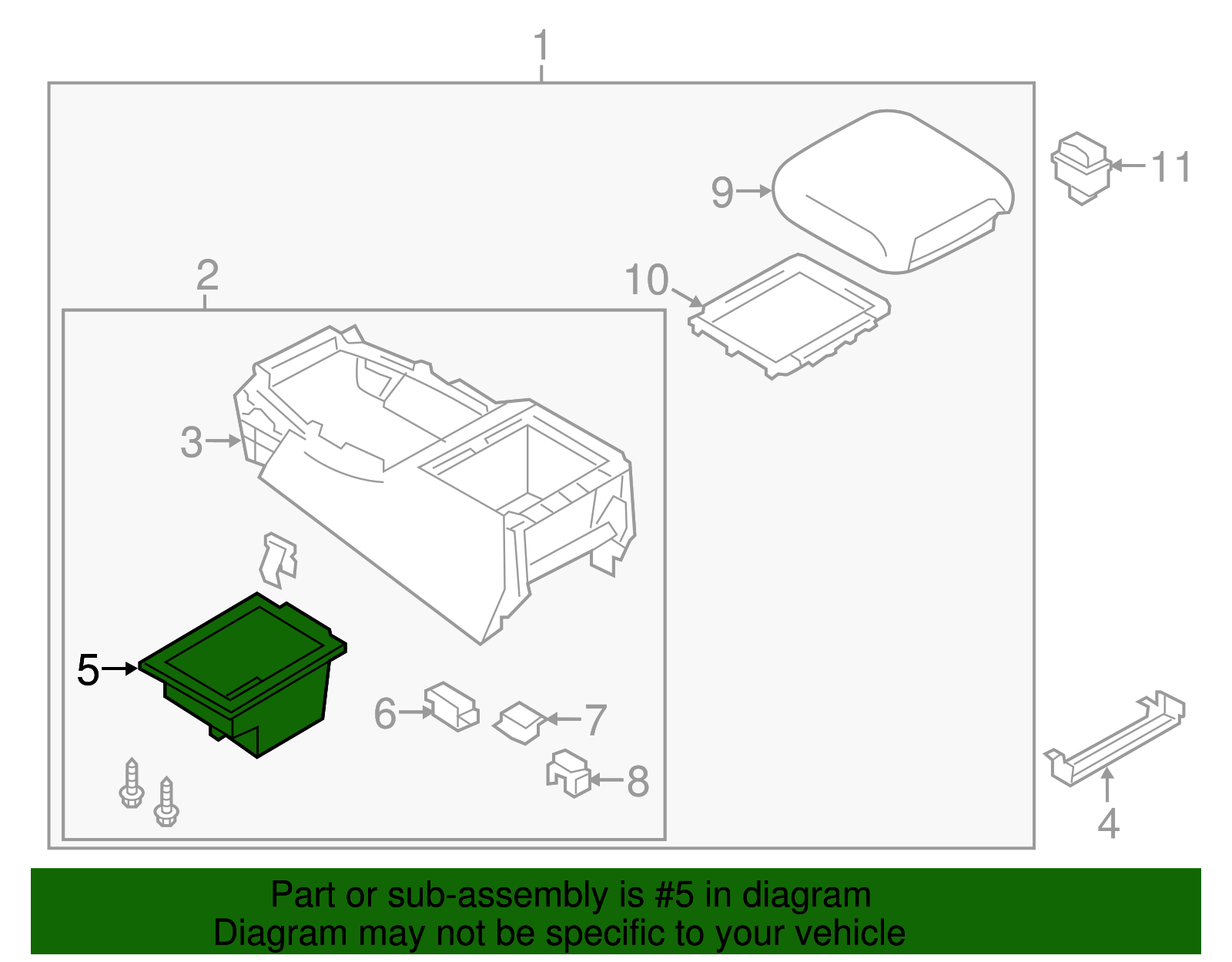 1
11
9
10
2
3
5
6
7
8
4

Part or sub-assembly is #5 in diagram
Diagram may not be specific to your vehicle