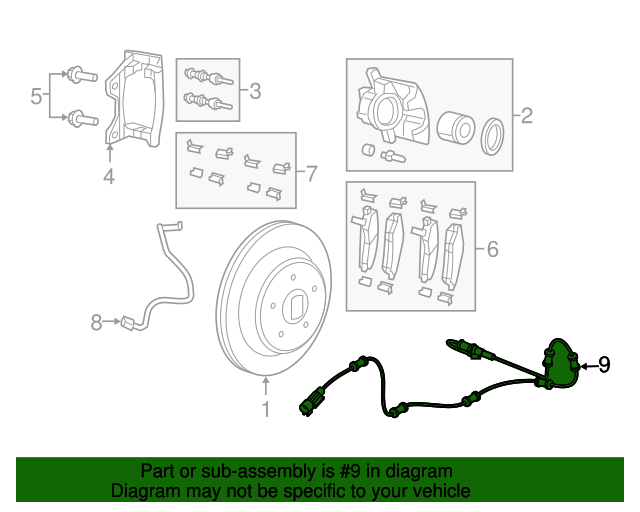 5
4
3
7
2
6
8
1
9

Part or sub-assembly is #9 in diagram
Diagram may not be specific to your vehicle