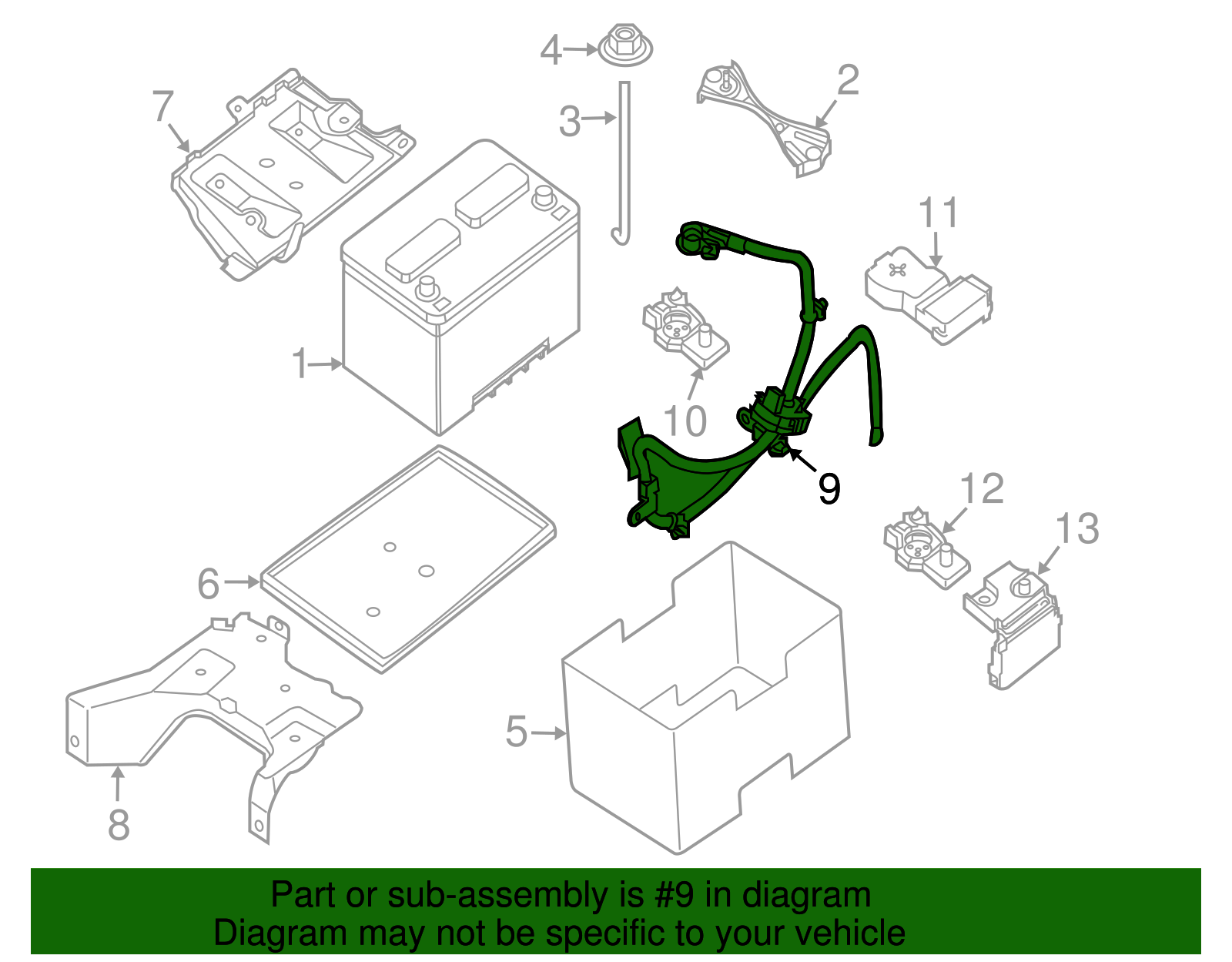 4
2
7
3
11
1
10
9
12
13
6
5
8

Part or sub-assembly is #9 in diagram
Diagram may not be specific to your vehicle