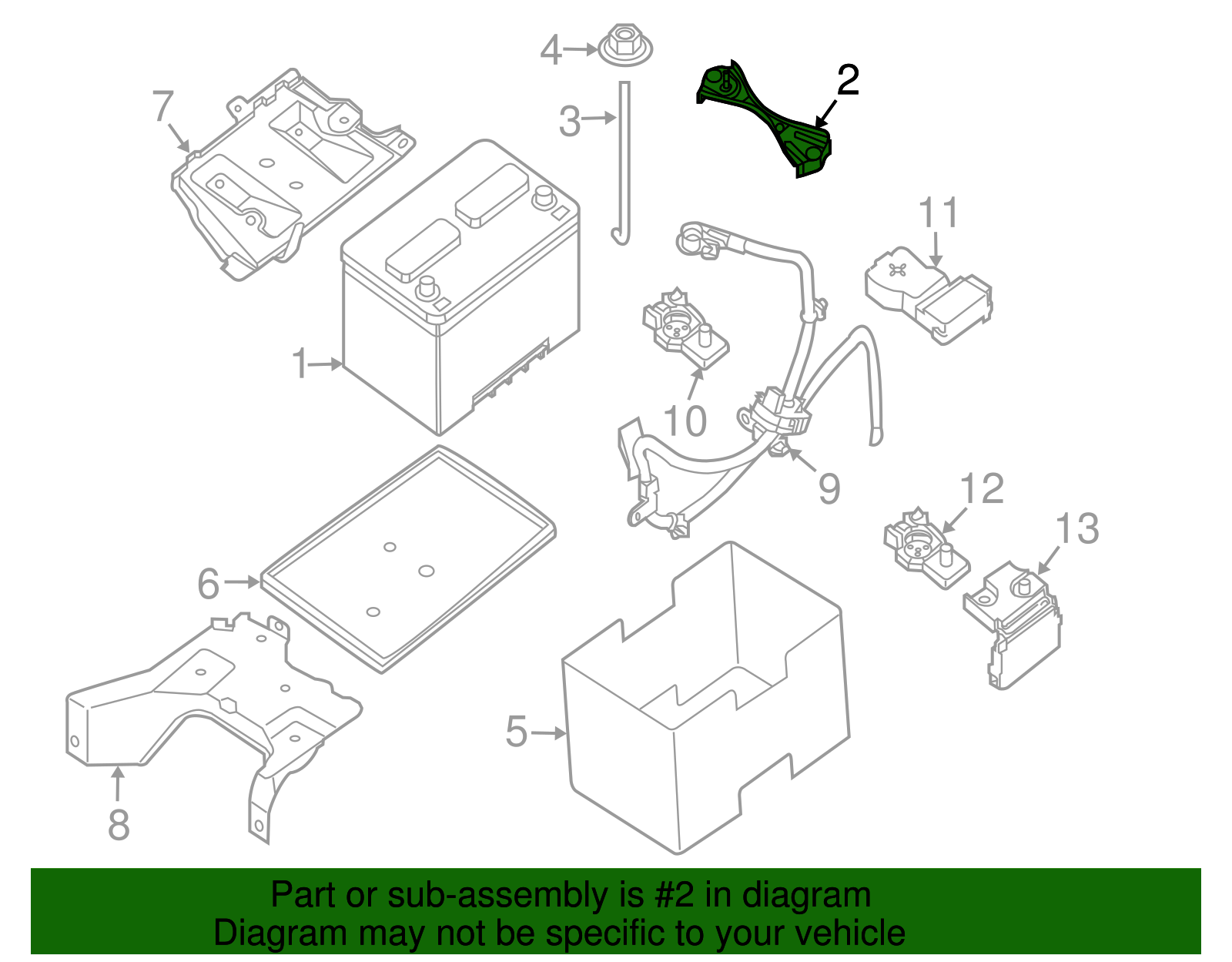 4
2
7
3
11
1
10
9
12
13
6
5
8

Part or sub-assembly is #2 in diagram
Diagram may not be specific to your vehicle