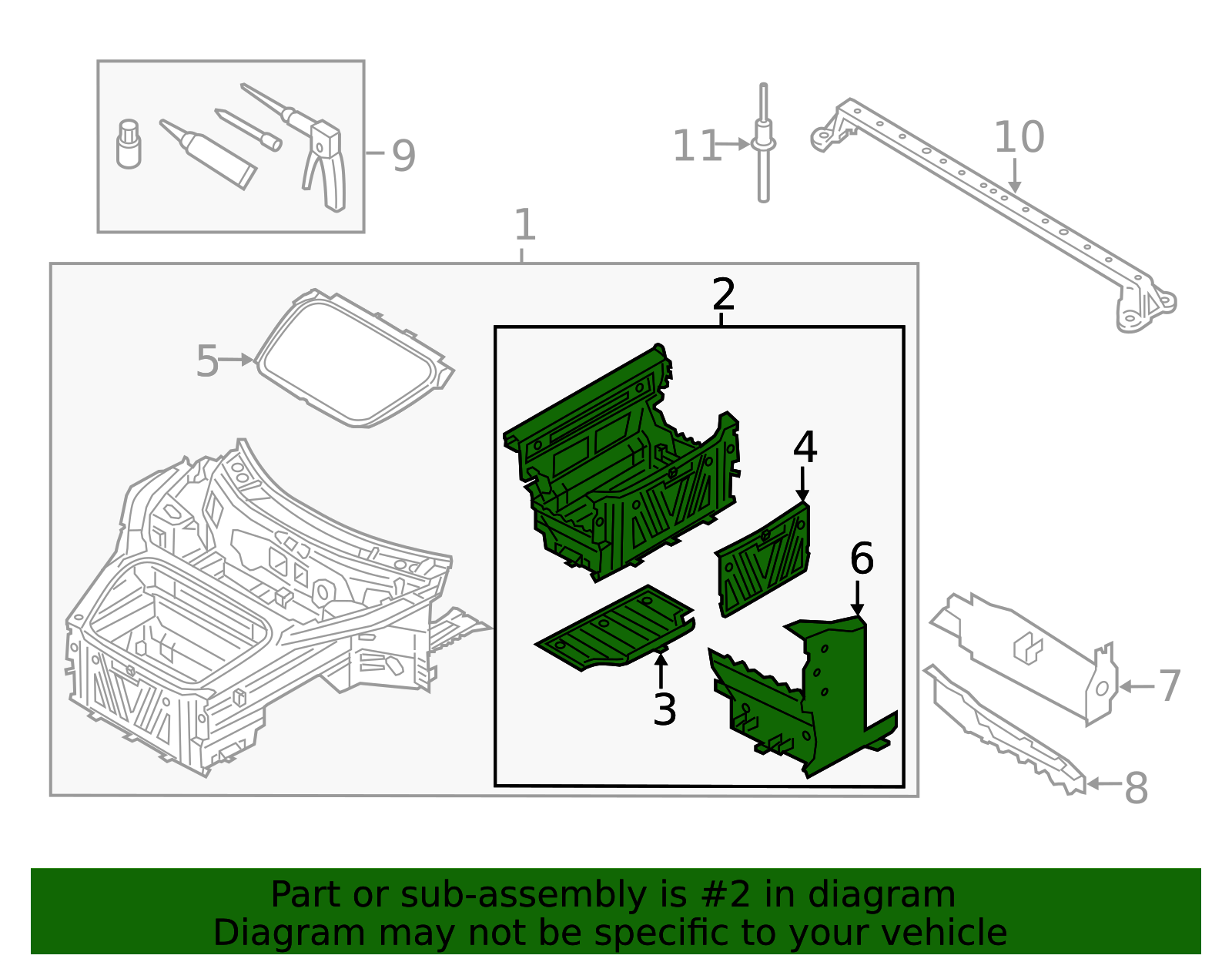 9
11
10
1
2
5
4
6
3
7
8

Part or sub-assembly is #2 in diagram
Diagram may not be specific to your vehicle