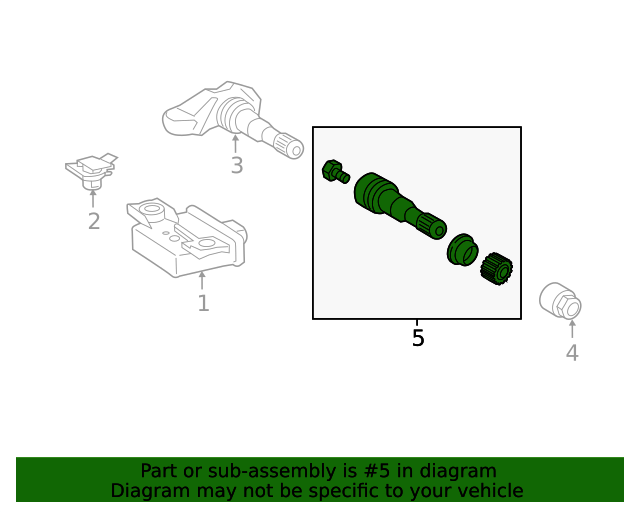 3

2

1

5

4

Part or sub-assembly is #5 in diagram
Diagram may not be specific to your vehicle