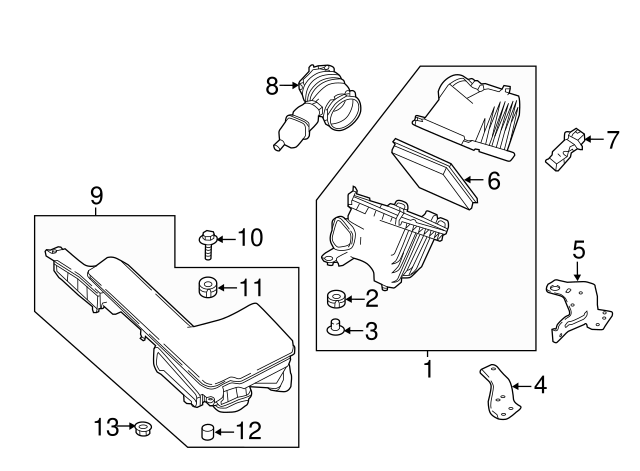 8
7
6
9
10
11
5
2
3
1
4
13
12