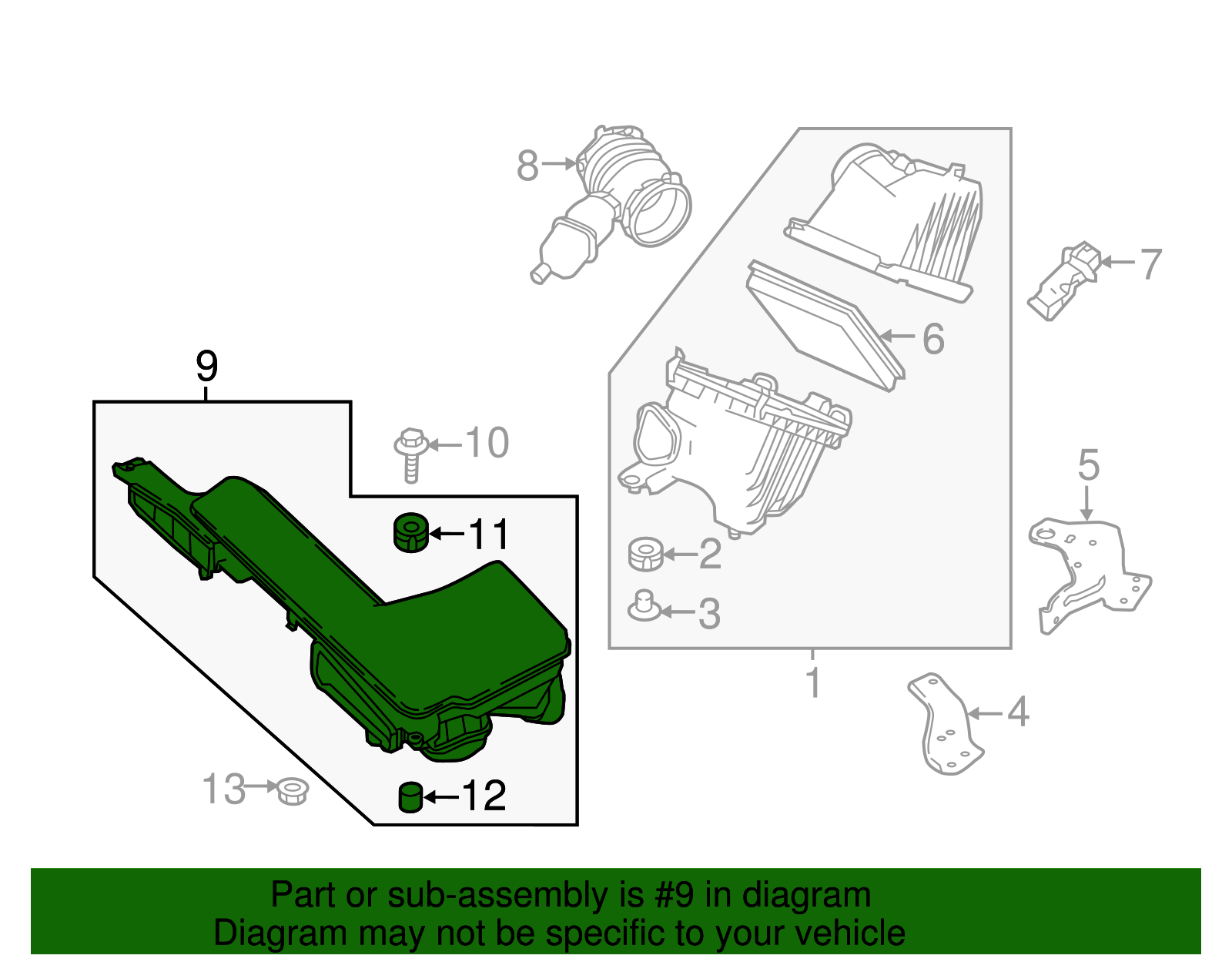 8
7
6
9
10
5
11
2
3
1
4
13
12

Part or sub-assembly is #9 in diagram
Diagram may not be specific to your vehicle