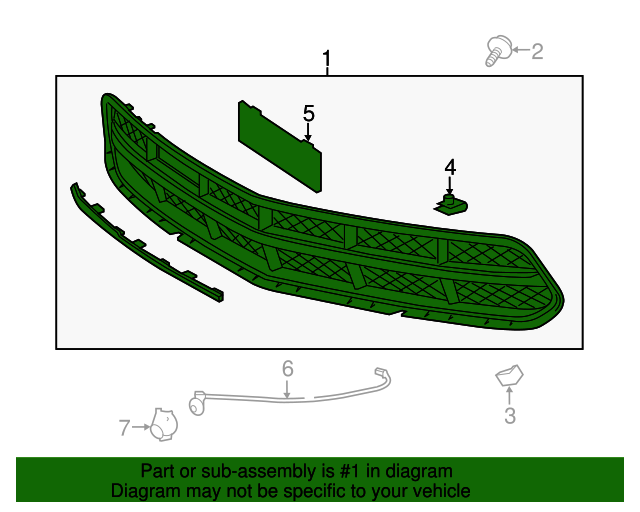 1
2
5
4
6
3
7

Part or sub-assembly is #1 in diagram
Diagram may not be specific to your vehicle