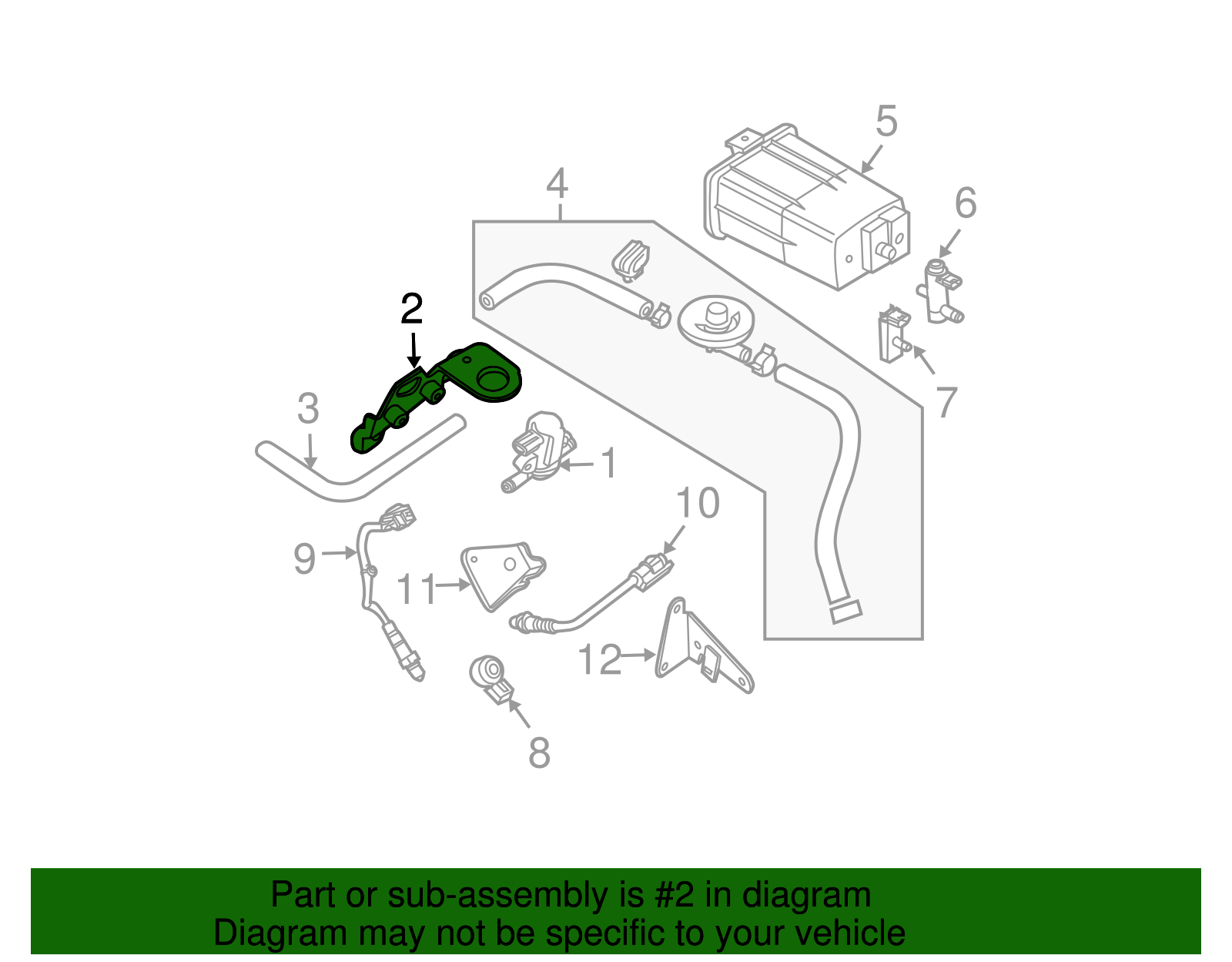 5
4
6
2
7
3
1
10
9
11
12
8

Part or sub-assembly is #2 in diagram
Diagram may not be specific to your vehicle