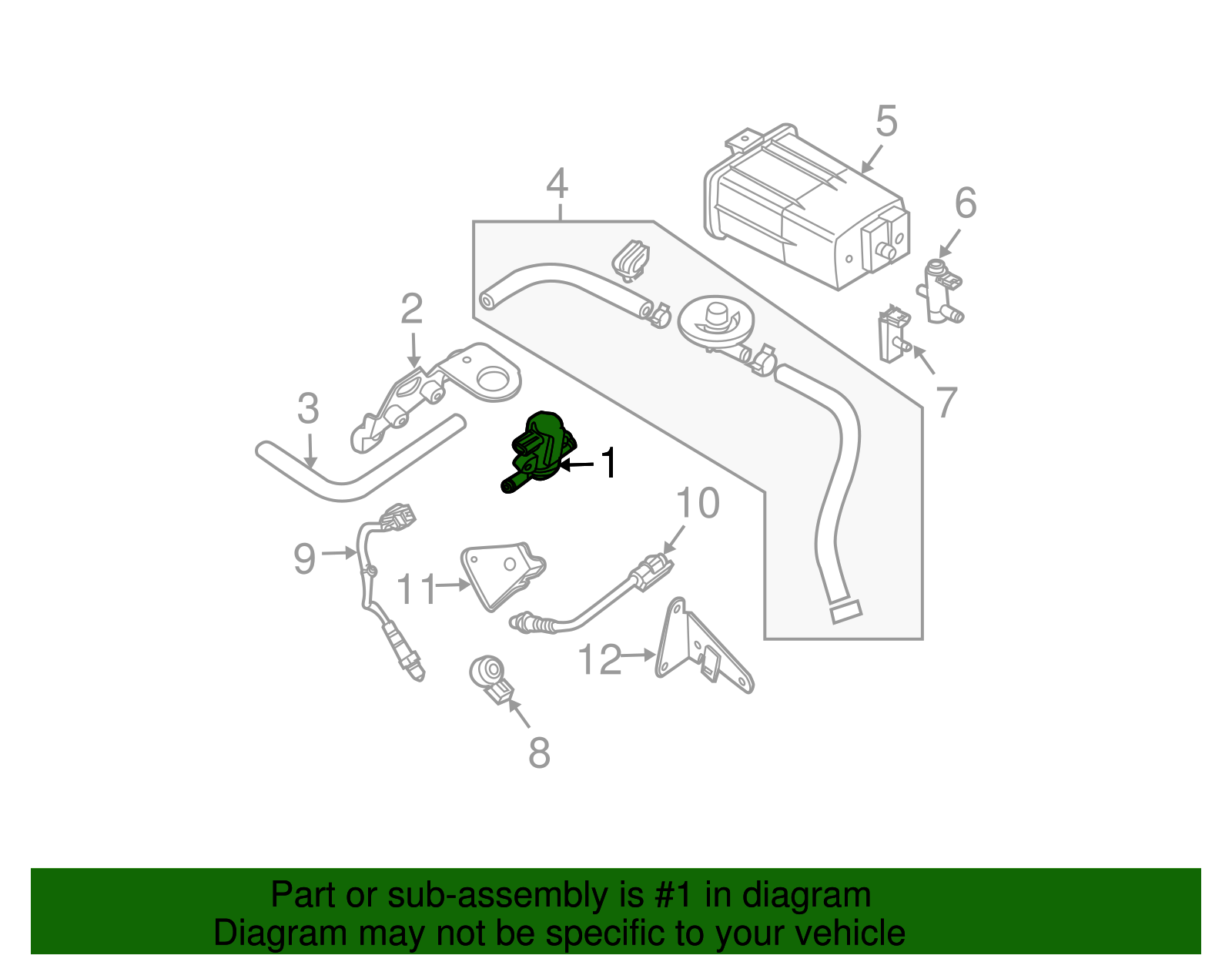 5
4
6
2
7
3
1
10
9
11
12
8

Part or sub-assembly is #1 in diagram
Diagram may not be specific to your vehicle