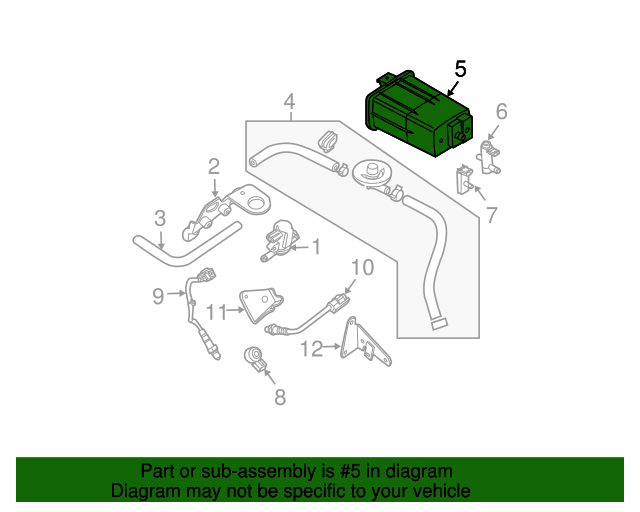 5
4
6
2
7
3
1
10
9
11
12
8

Part or sub-assembly is #5 in diagram
Diagram may not be specific to your vehicle