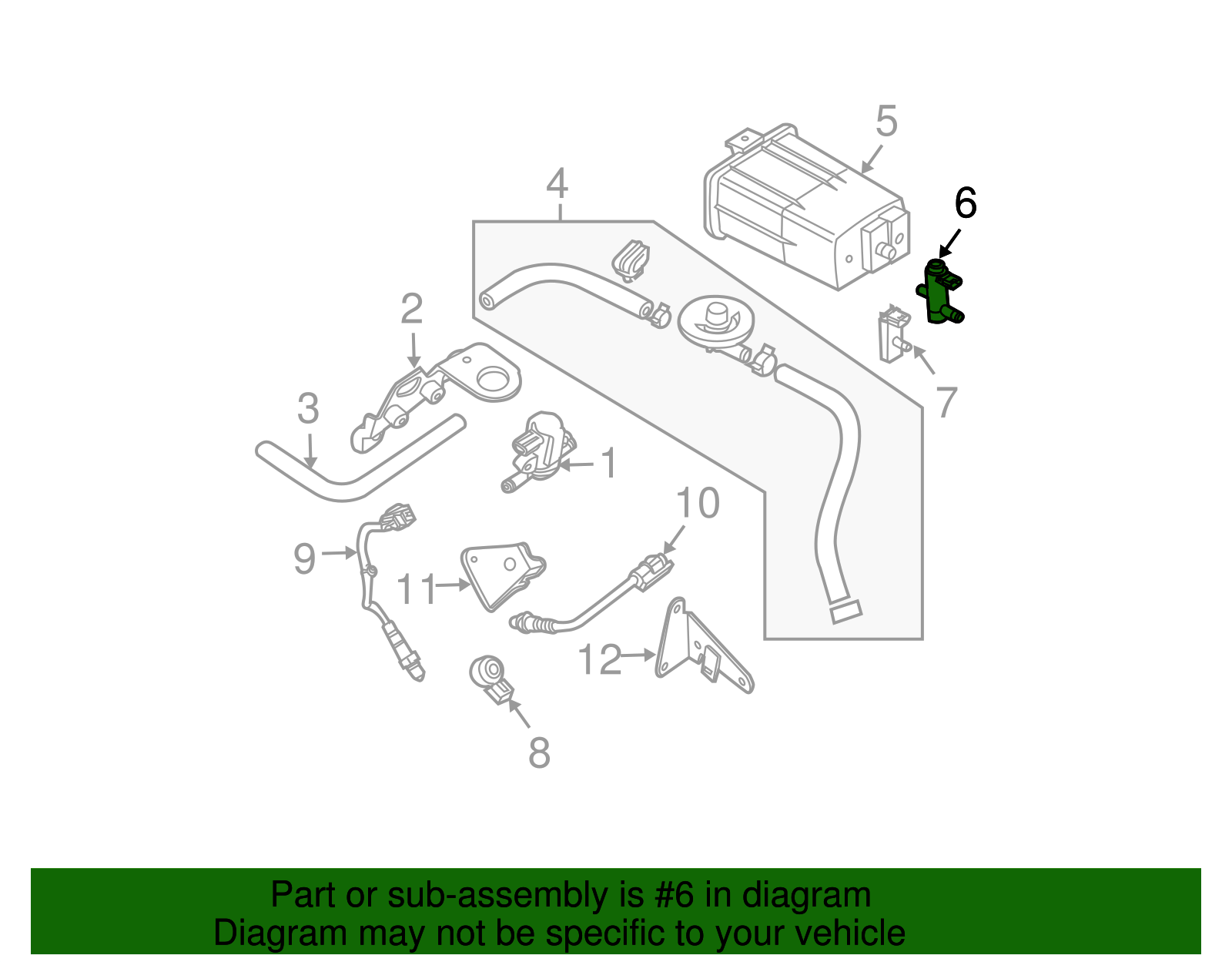 5
4
6
2
7
3
1
10
9
11
12
8

Part or sub-assembly is #6 in diagram
Diagram may not be specific to your vehicle