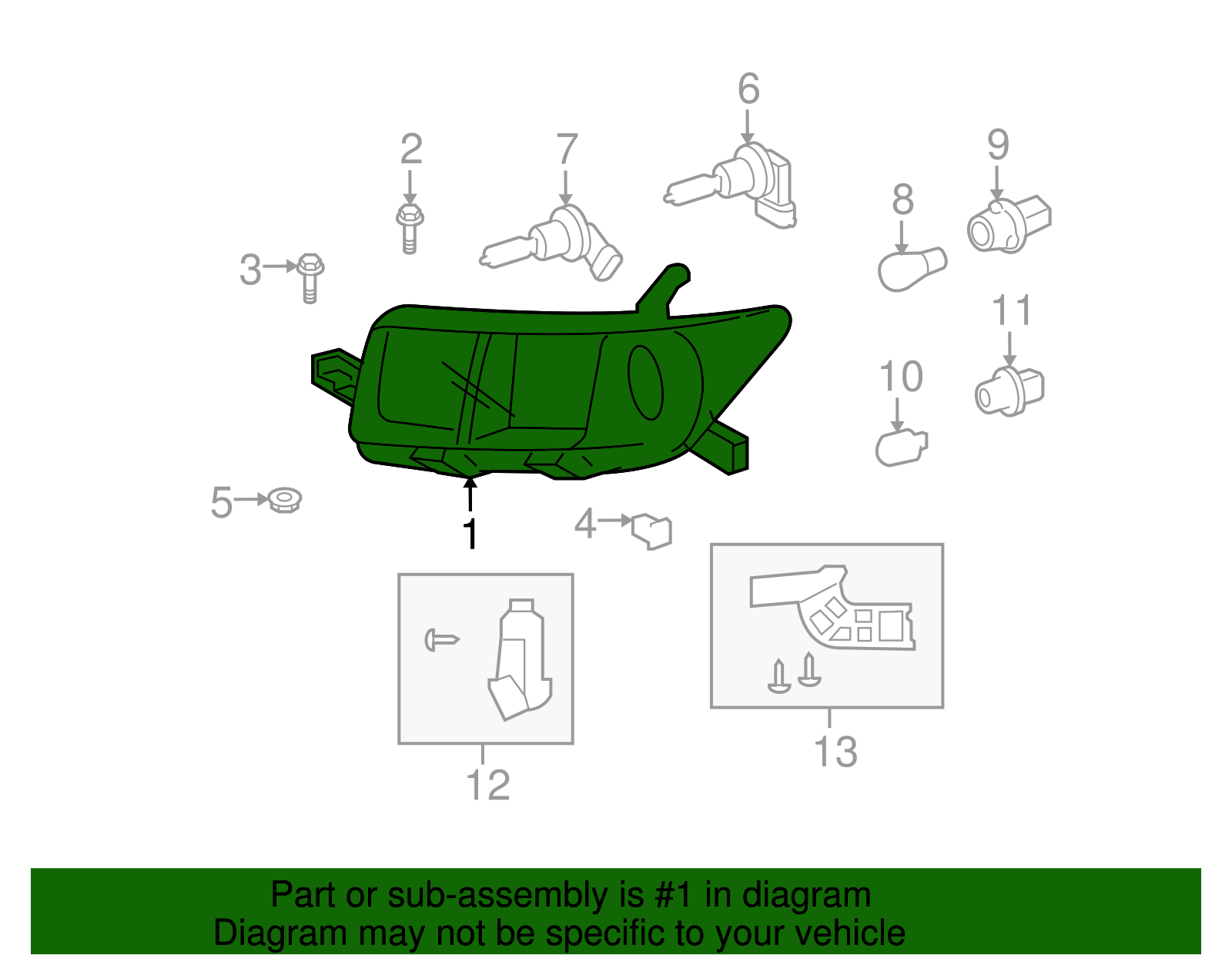 6
2
7
9
8
3
11
10
5
1
4
12
13

Part or sub-assembly is #1 in diagram
Diagram may not be specific to your vehicle