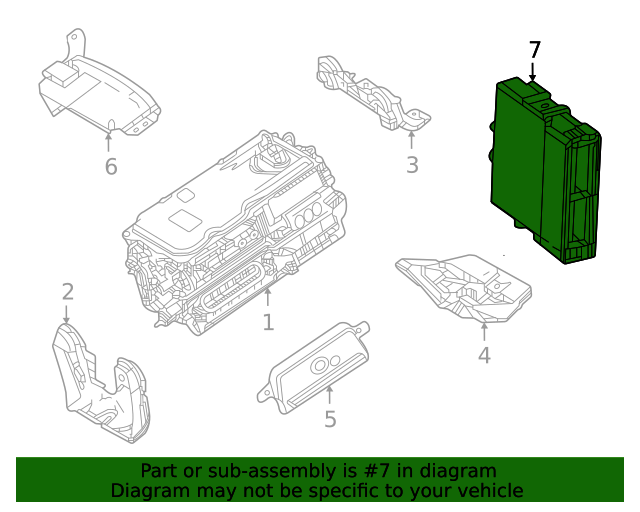 7

6

3

2

1

4

5

Part or sub-assembly is #7 in diagram
Diagram may not be specific to your vehicle