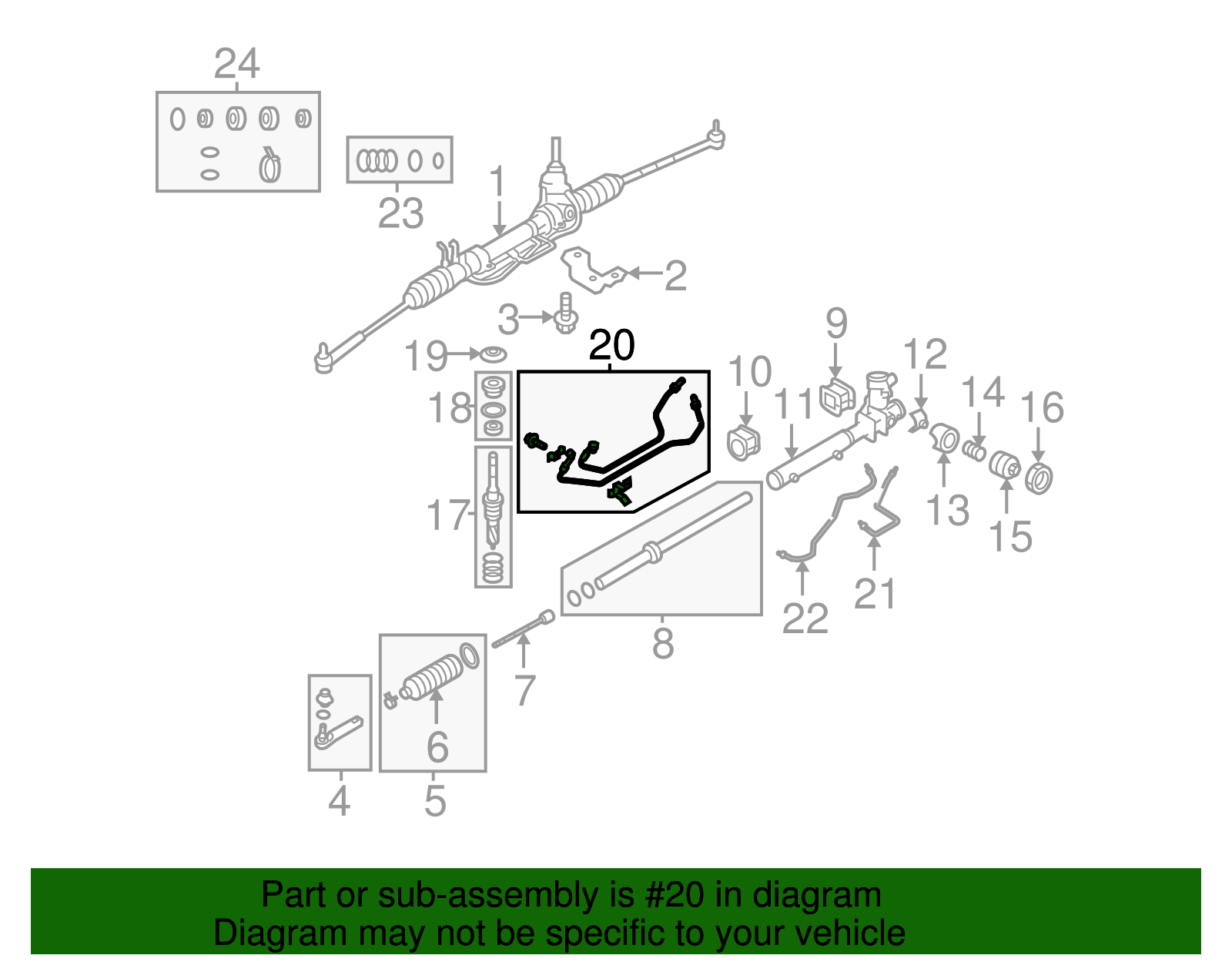 24

23

1

2

3

19

20

18

17

10

9

11

12

14

16

13

15

22

21

8

7

6

4

5

Part or sub-assembly is #20 in diagram
Diagram may not be specific to your vehicle