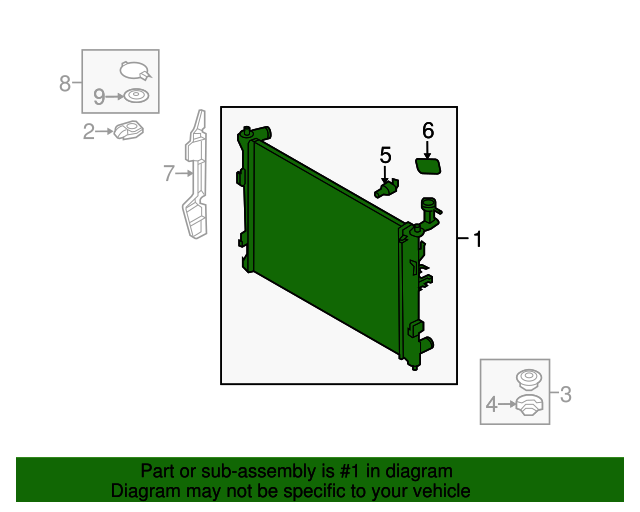 8
9
2
7
6
5
1
3
4

Part or sub-assembly is #1 in diagram
Diagram may not be specific to your vehicle