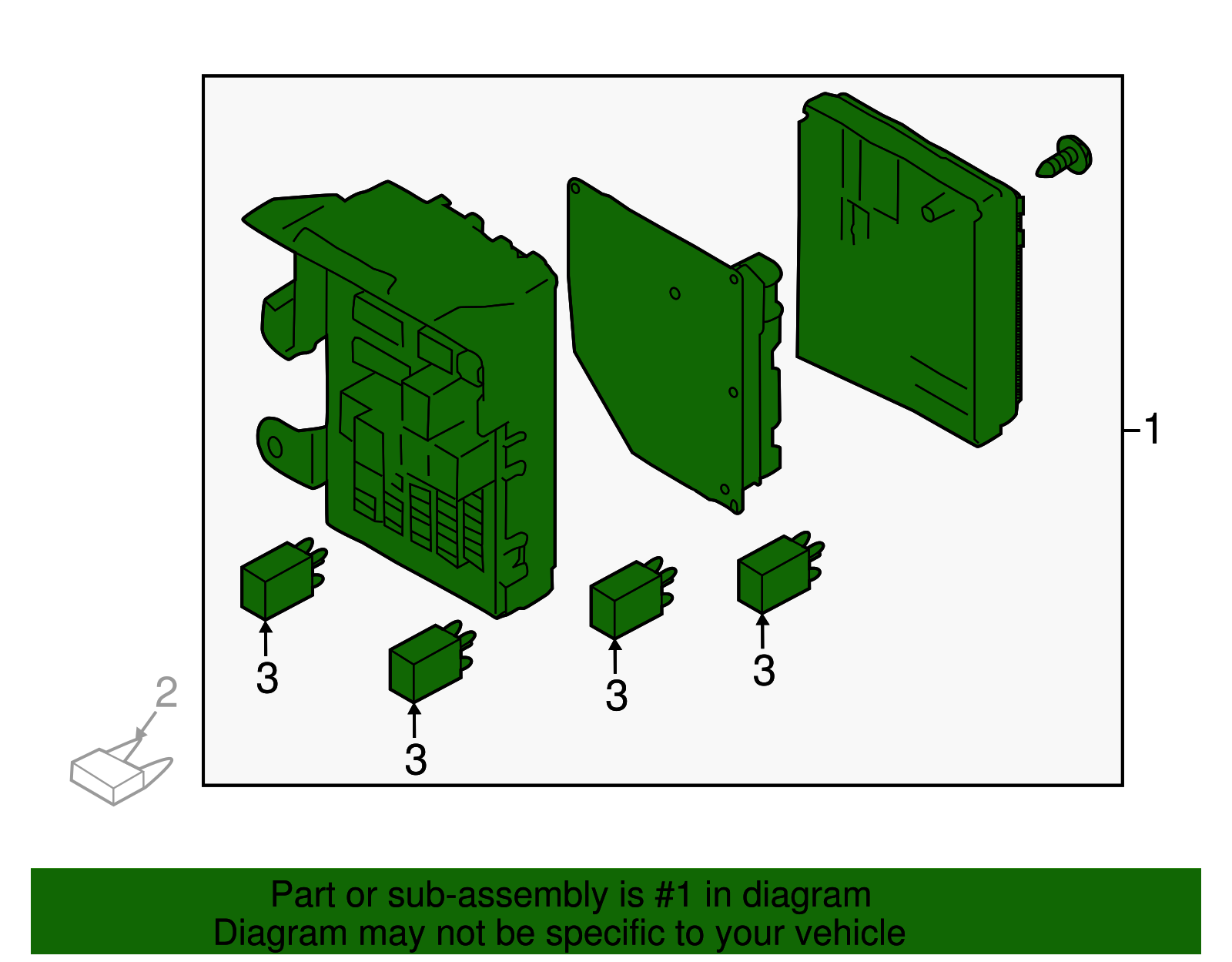 1
3
3
3
3
2

Part or sub-assembly is #1 in diagram
Diagram may not be specific to your vehicle