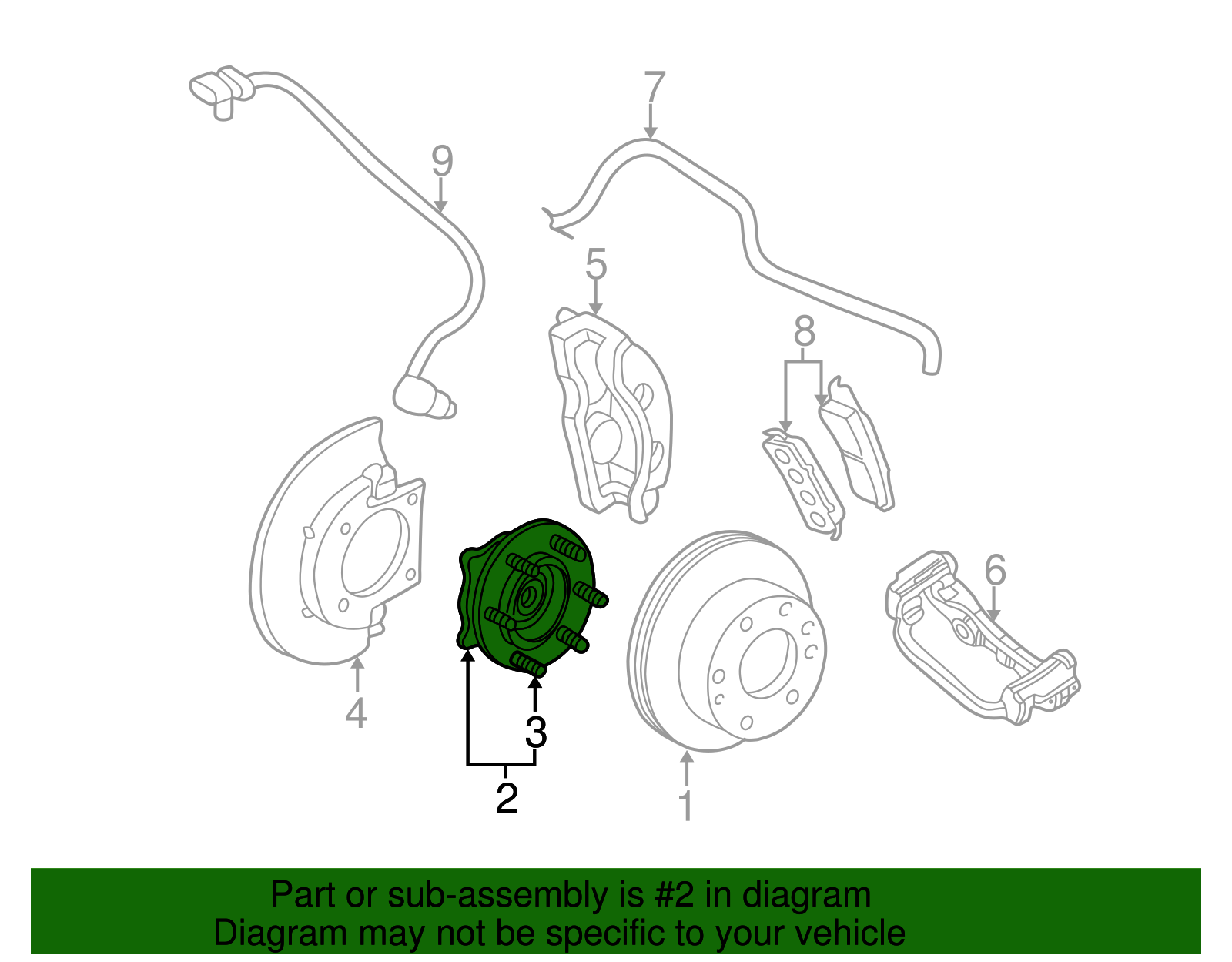 7

9

5

8

6

4

3

2

1

Part or sub-assembly is #2 in diagram
Diagram may not be specific to your vehicle