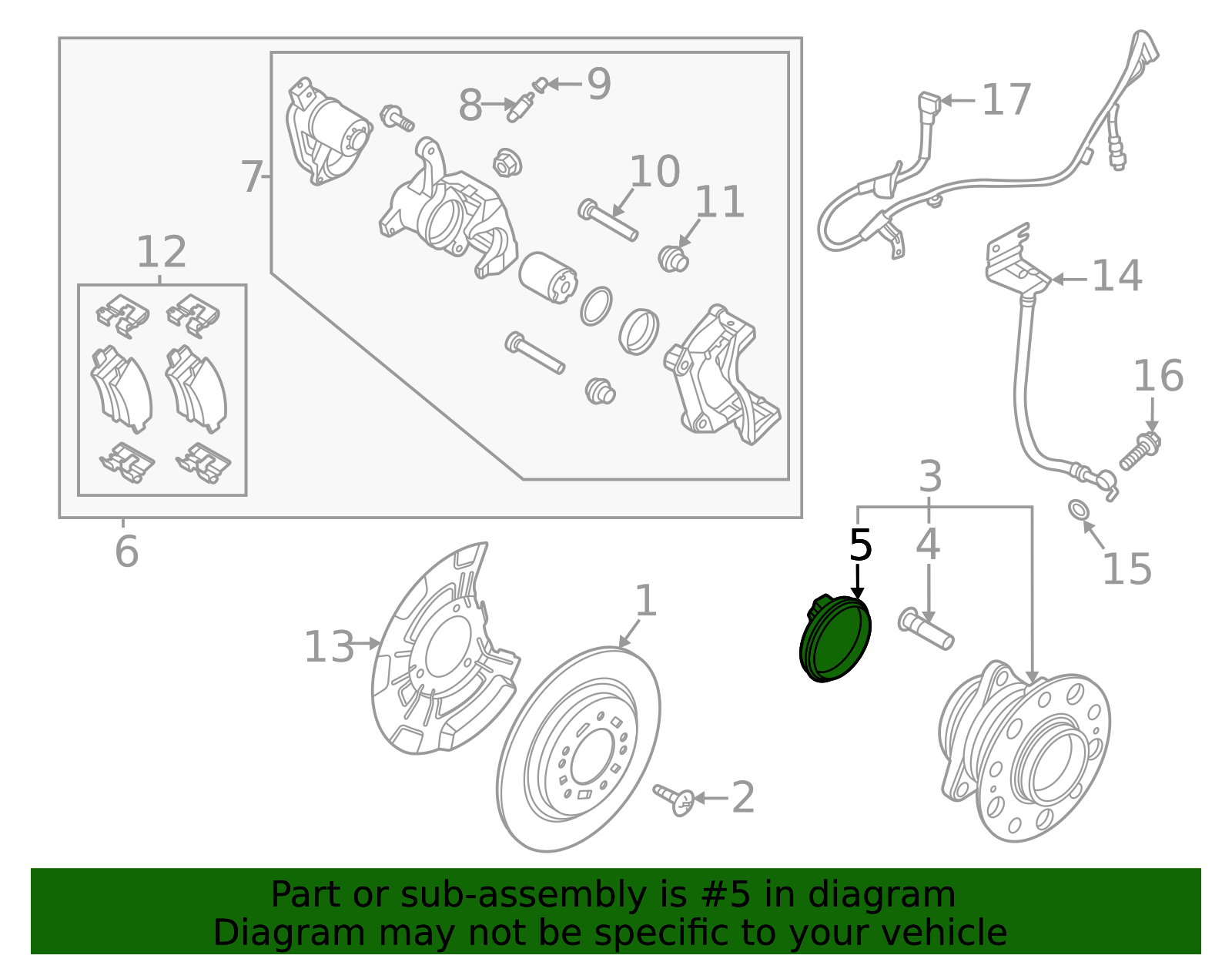 9
8
17
7
10
11
12
14
16
3
6
5
4
15
1
13
2

Part or sub-assembly is #5 in diagram
Diagram may not be specific to your vehicle