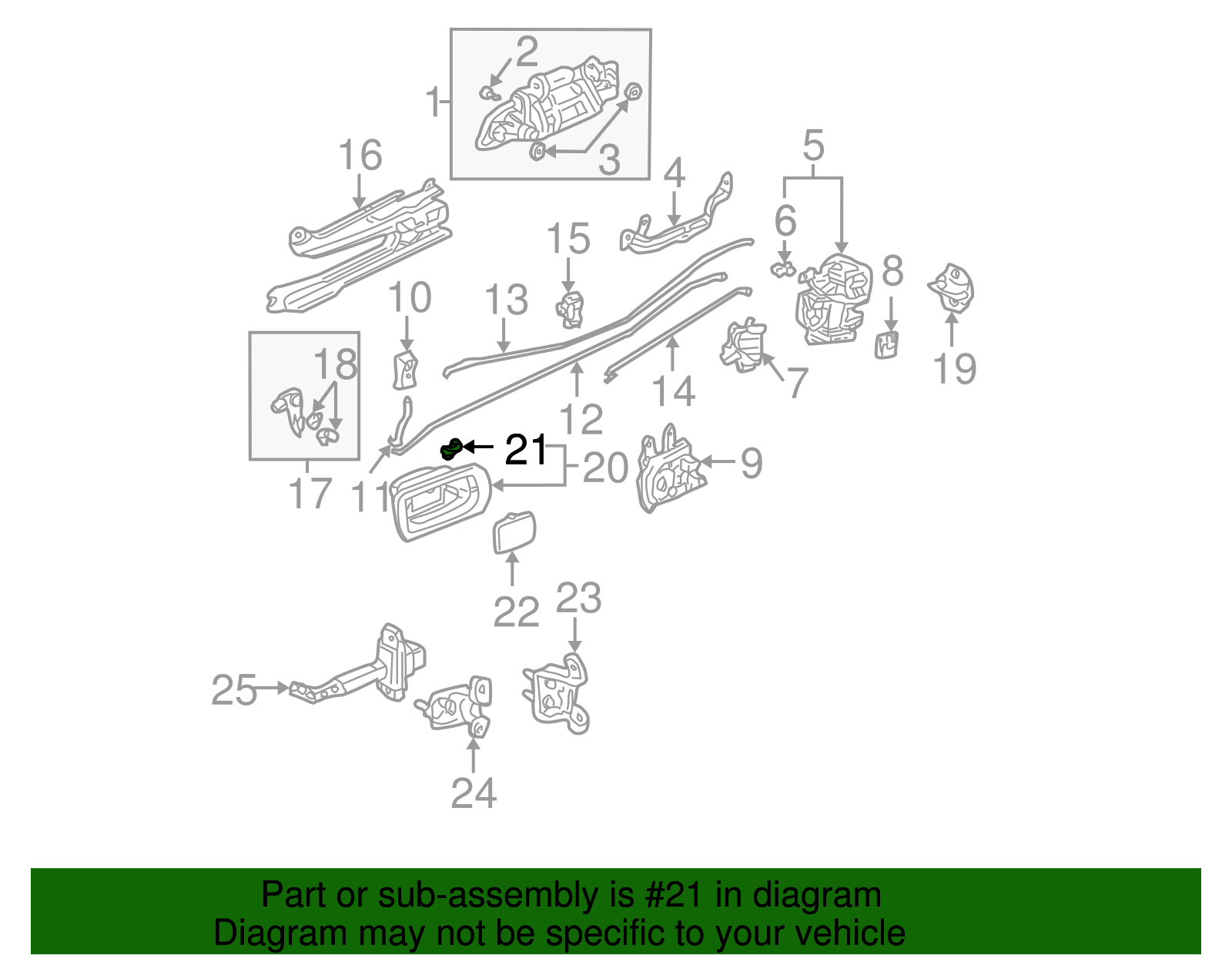 2
1
3
16
4
5
6
15
8
10
13
19
18
7
14
12
21
20
9
17
11
22
23
25
24

Part or sub-assembly is #21 in diagram
Diagram may not be specific to your vehicle