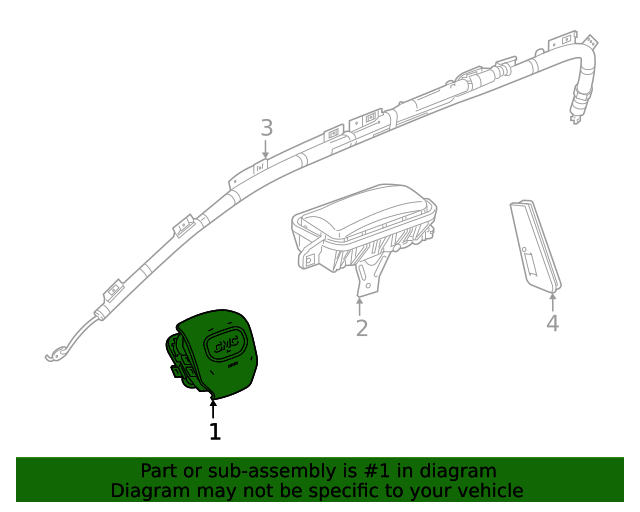 3

2

4

GMC

1

Part or sub-assembly is #1 in diagram
Diagram may not be specific to your vehicle