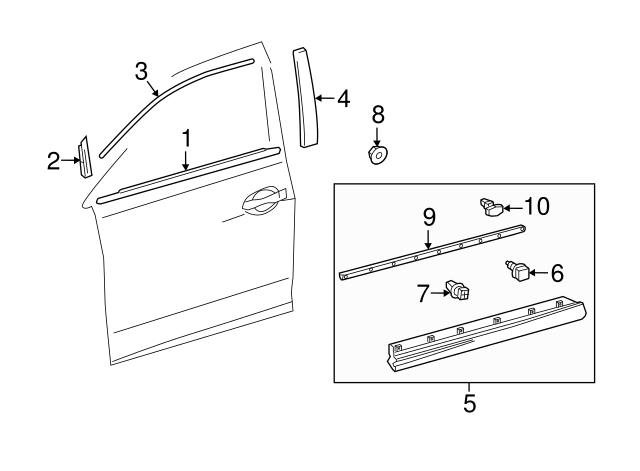 3
4
8
2
1
10
9
6
7
5