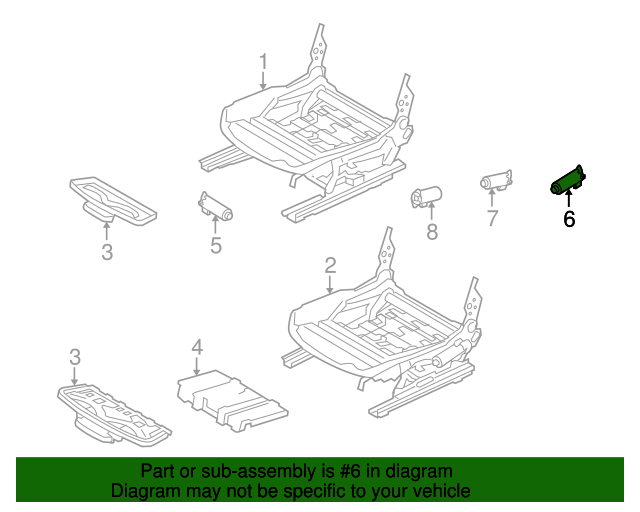 1
3
5
8
7
6
2
3
4

Part or sub-assembly is #6 in diagram
Diagram may not be specific to your vehicle