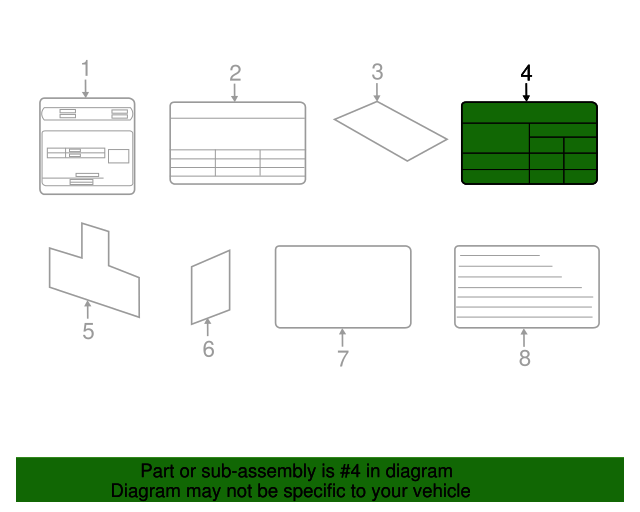 1

2

3

4

5

6

7

8

Part or sub-assembly is #4 in diagram
Diagram may not be specific to your vehicle