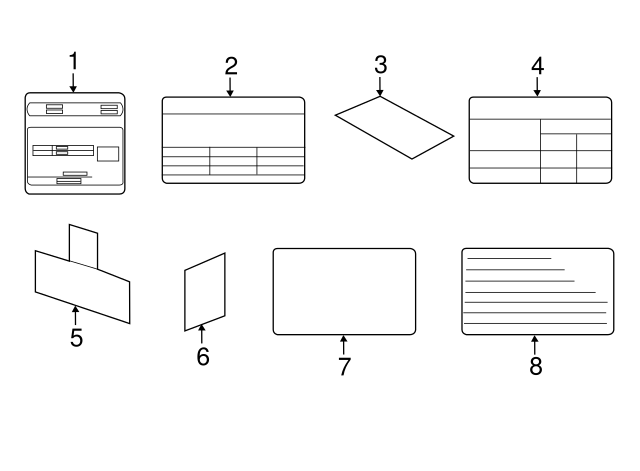 1
2
3
4
5
6
7
8