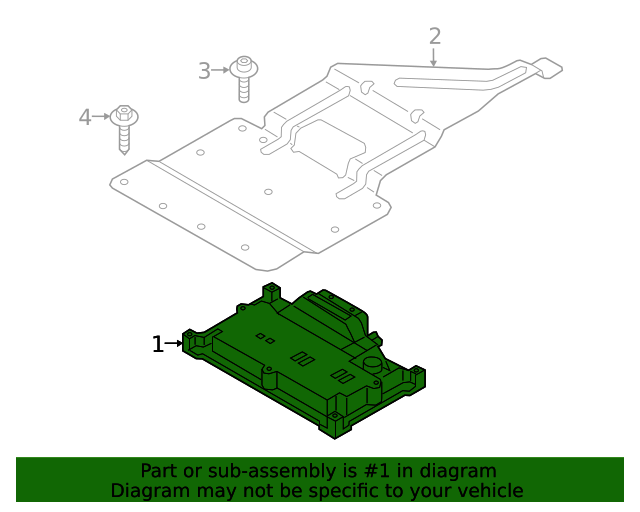 2
3
4
1

Part or sub-assembly is #1 in diagram
Diagram may not be specific to your vehicle