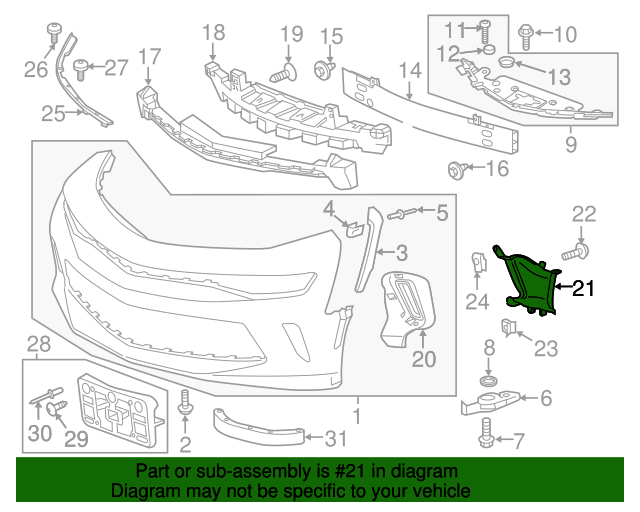 26
27
25
17
18
19
15
14
11
12
10
13
9
16
4
5
3
22
21
24
23
20
8
6
7
28
30
29
2
1
31

Part or sub-assembly is #21 in diagram
Diagram may not be specific to your vehicle