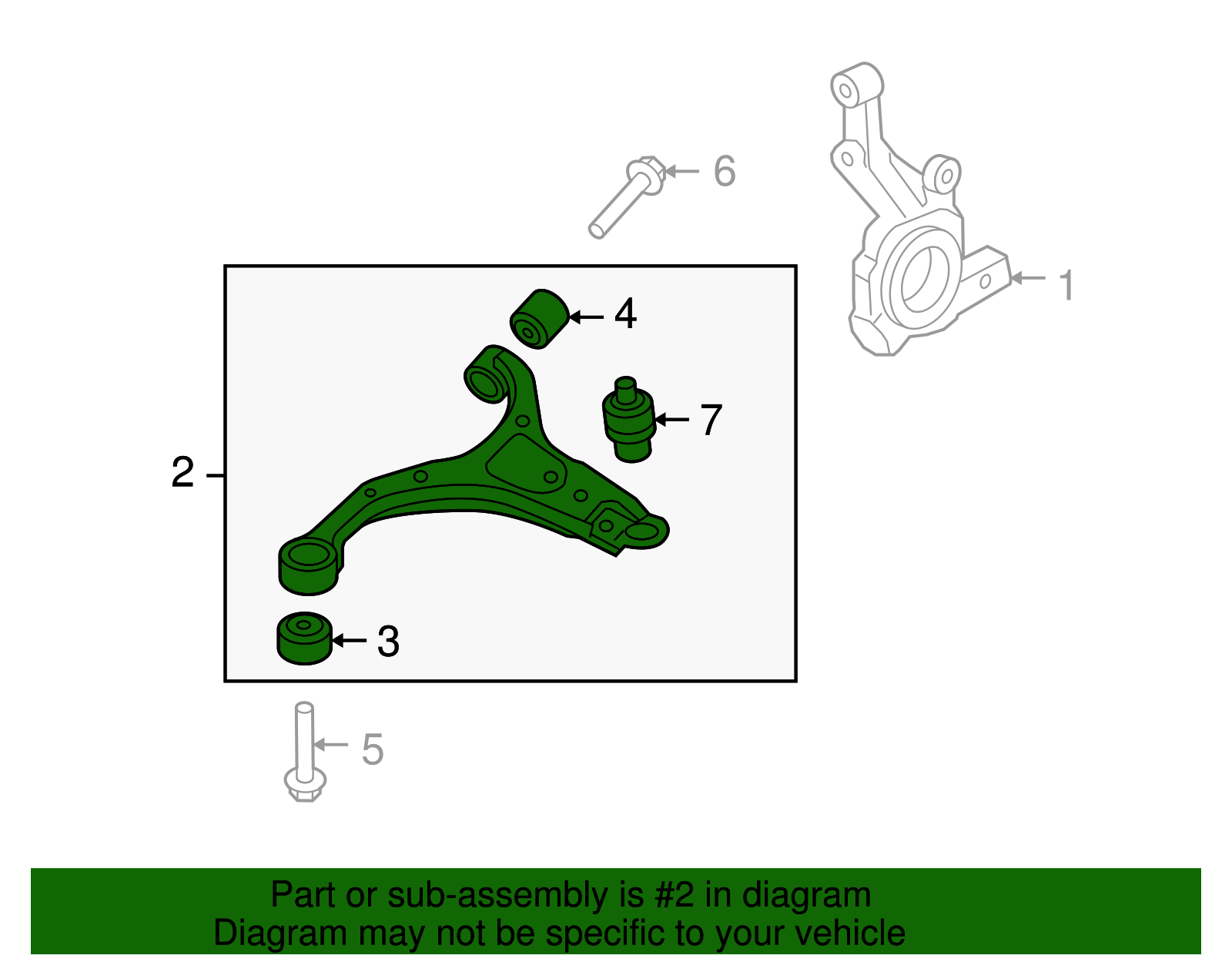 6

1

4

7

2

3

5

Part or sub-assembly is #2 in diagram
Diagram may not be specific to your vehicle