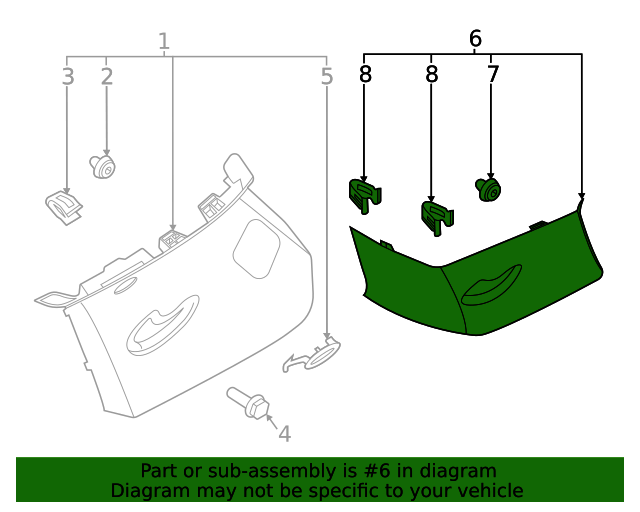 1
3
2
5
4
6
8
8
7

Part or sub-assembly is #6 in diagram
Diagram may not be specific to your vehicle