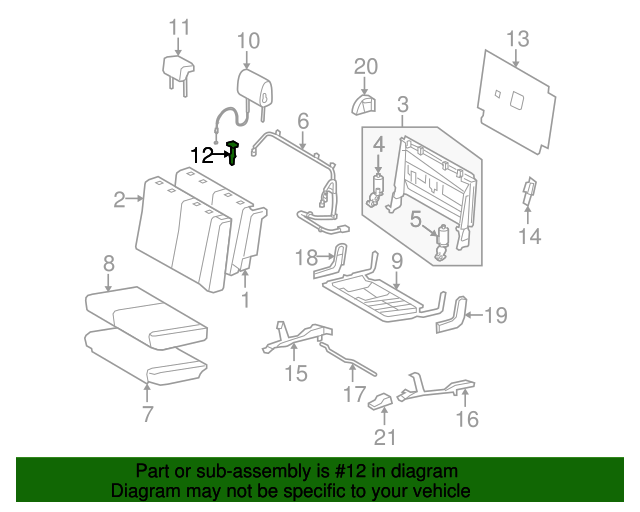 11
10
20
13
3
6
4
12
2
5
14
18
9
8
1
19
15
17
16
7
21

Part or sub-assembly is #12 in diagram
Diagram may not be specific to your vehicle