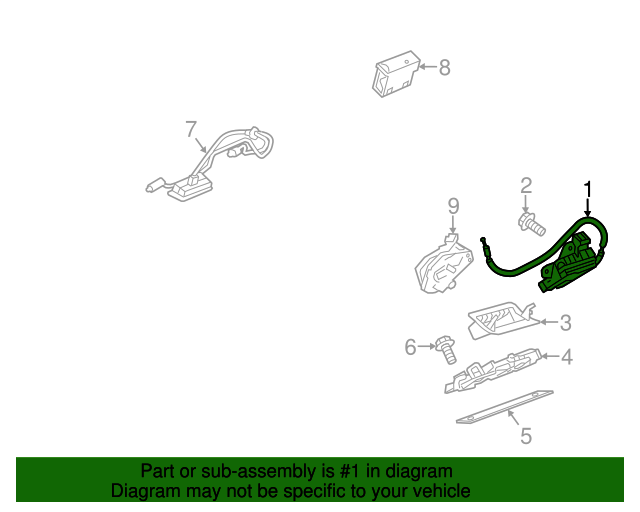 8

7

2

1

9

3

6

4

5

Part or sub-assembly is #1 in diagram
Diagram may not be specific to your vehicle