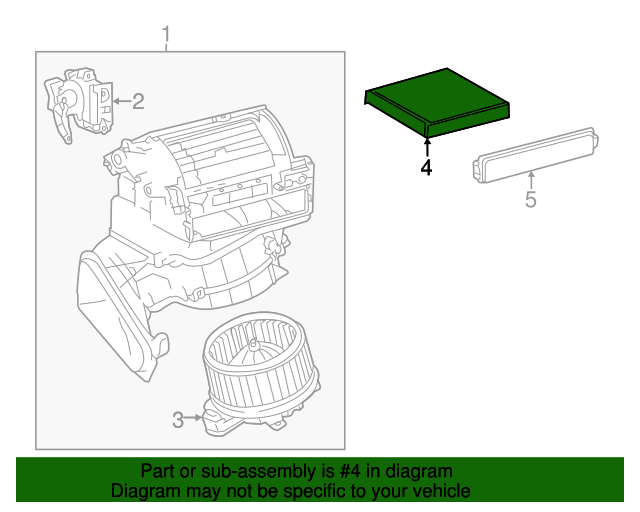 1
2
4
5
3

Part or sub-assembly is #4 in diagram
Diagram may not be specific to your vehicle