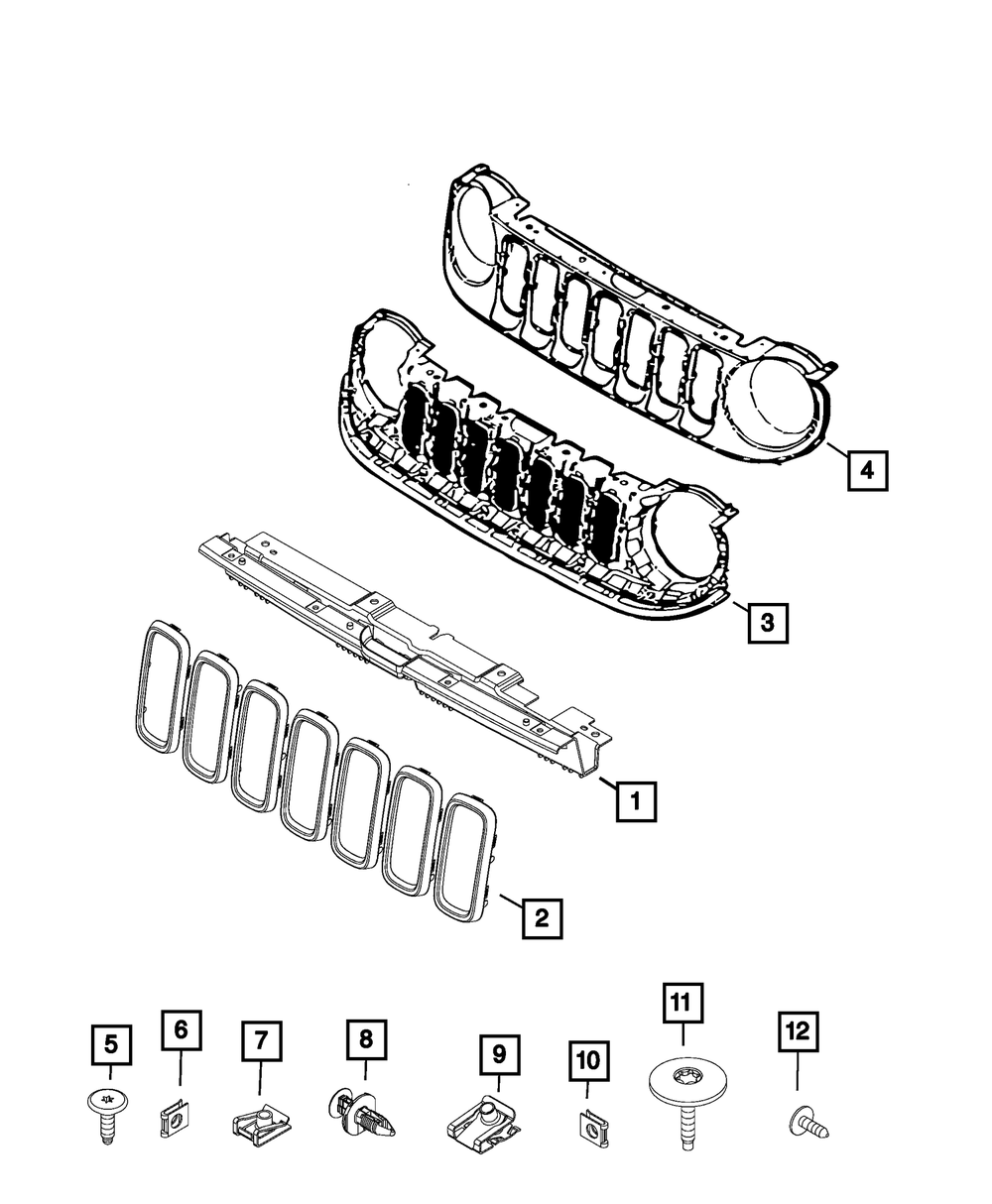 4
3
1
2
5
6
7
8
9
10
11
12