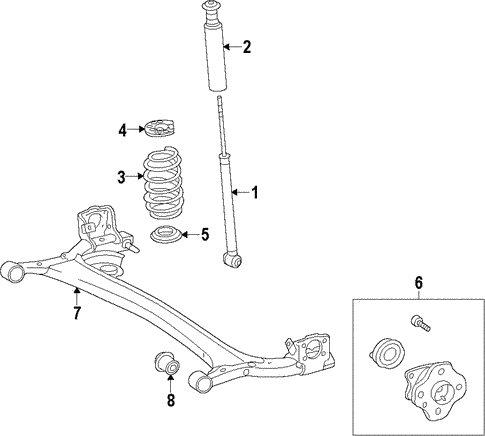 2
4
3
1
5
6
7
8