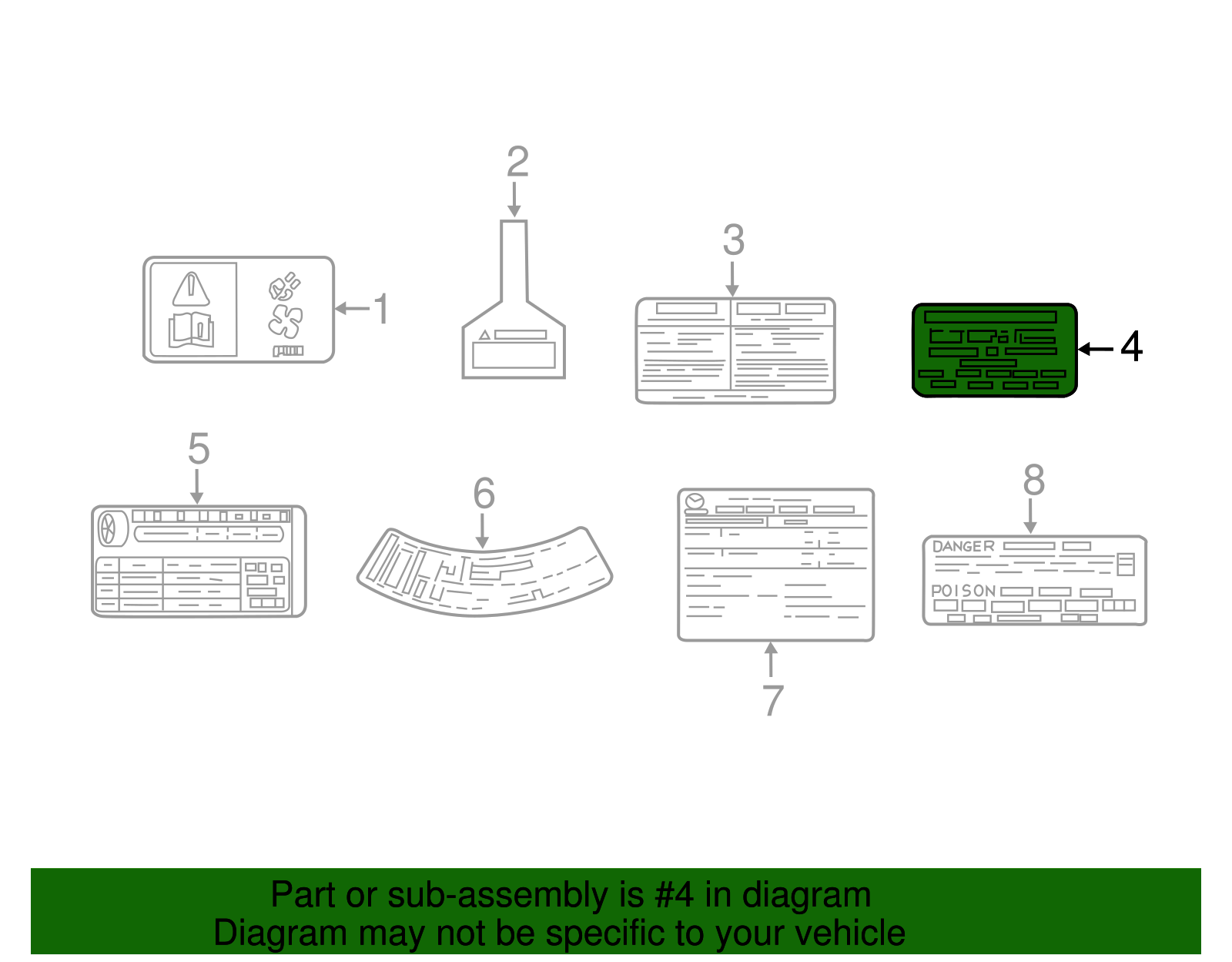 2

3

1

4

5

6

8

DANGER

POISON

7

Part or sub-assembly is #4 in diagram
Diagram may not be specific to your vehicle