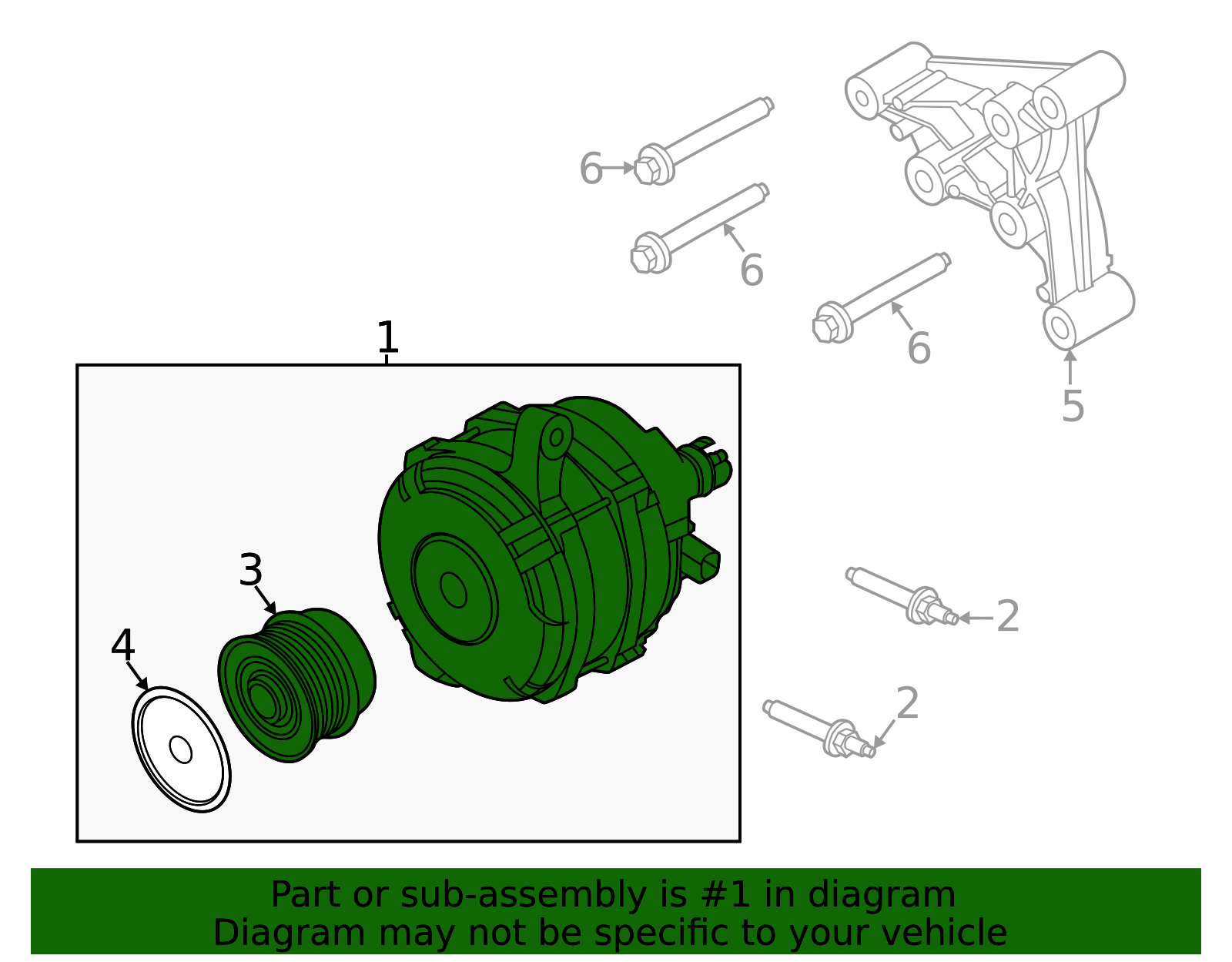 6
6
6
5
1
3
4
2
2

Part or sub-assembly is #1 in diagram
Diagram may not be specific to your vehicle