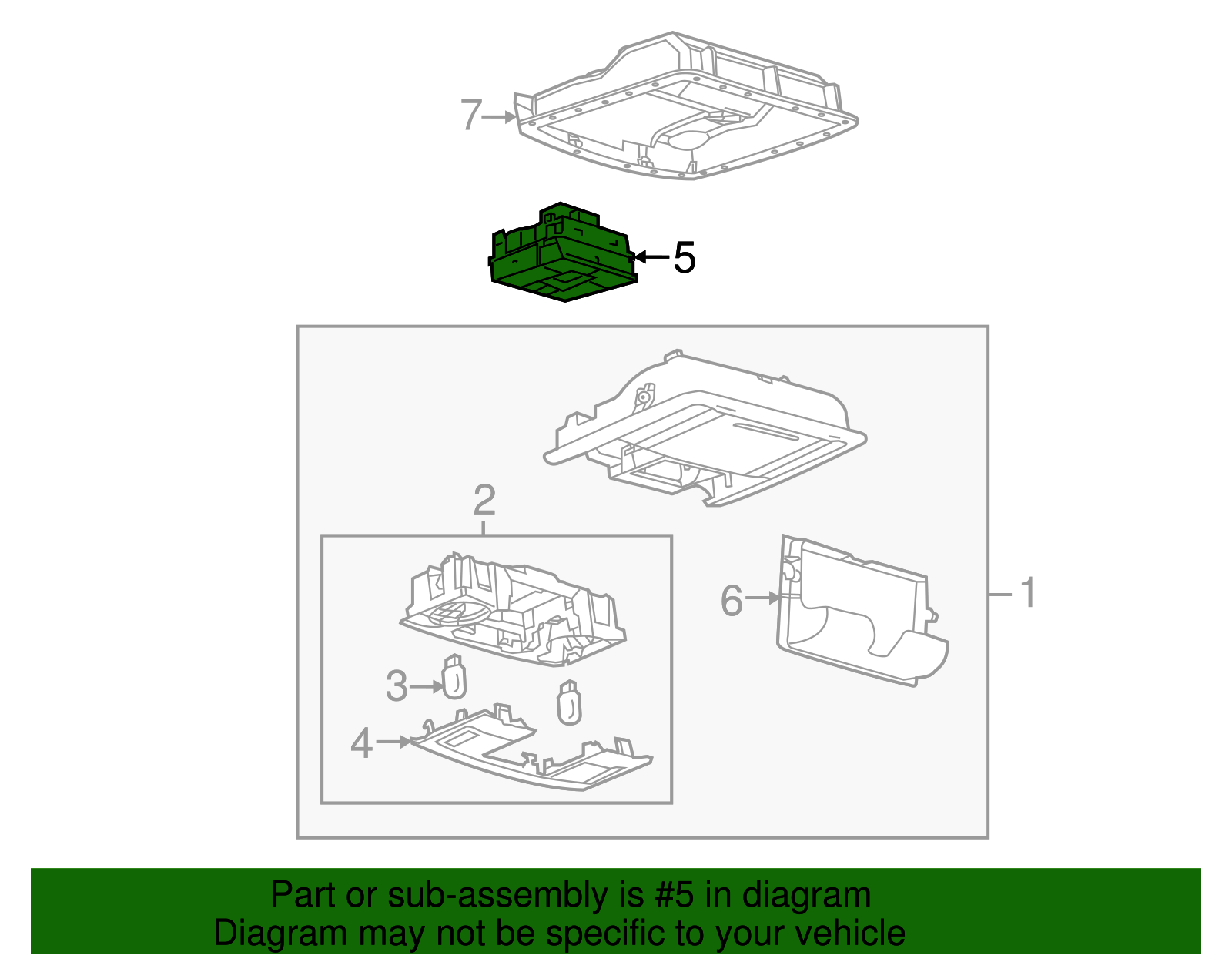 7
5
2
1
6
3
4

Part or sub-assembly is #5 in diagram
Diagram may not be specific to your vehicle