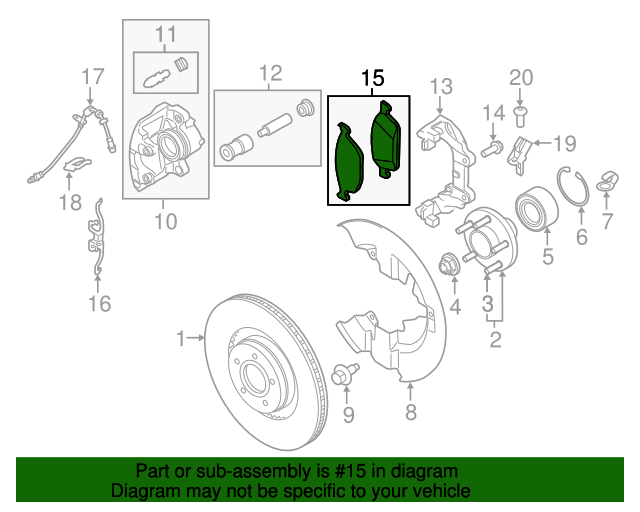 11
17
12
15
13
20
14
19
18
10
7
6
5
16
4
3
2
1
9
8

Part or sub-assembly is #15 in diagram
Diagram may not be specific to your vehicle