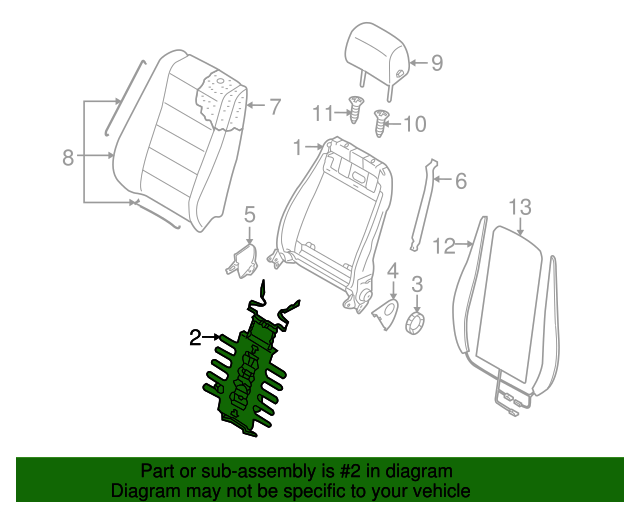 9
7
11
10
8
1
6
5
13
12
4
3
2

Part or sub-assembly is #2 in diagram
Diagram may not be specific to your vehicle