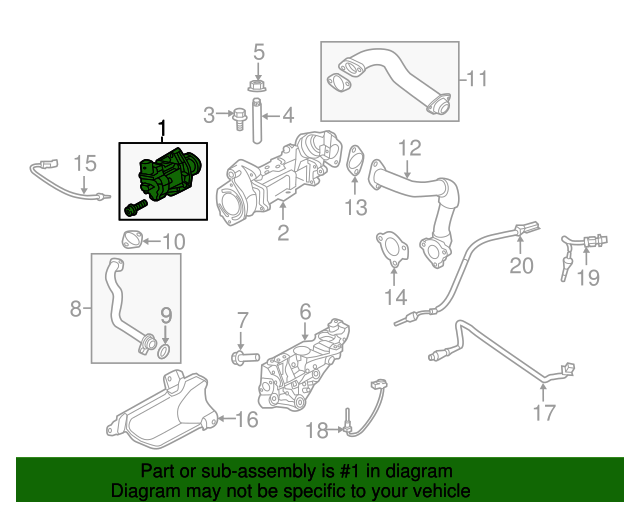 5
11
3
4
1
15
12
13
2
10
20
19
14
8
9
7
6
16
18
17

Part or sub-assembly is #1 in diagram
Diagram may not be specific to your vehicle