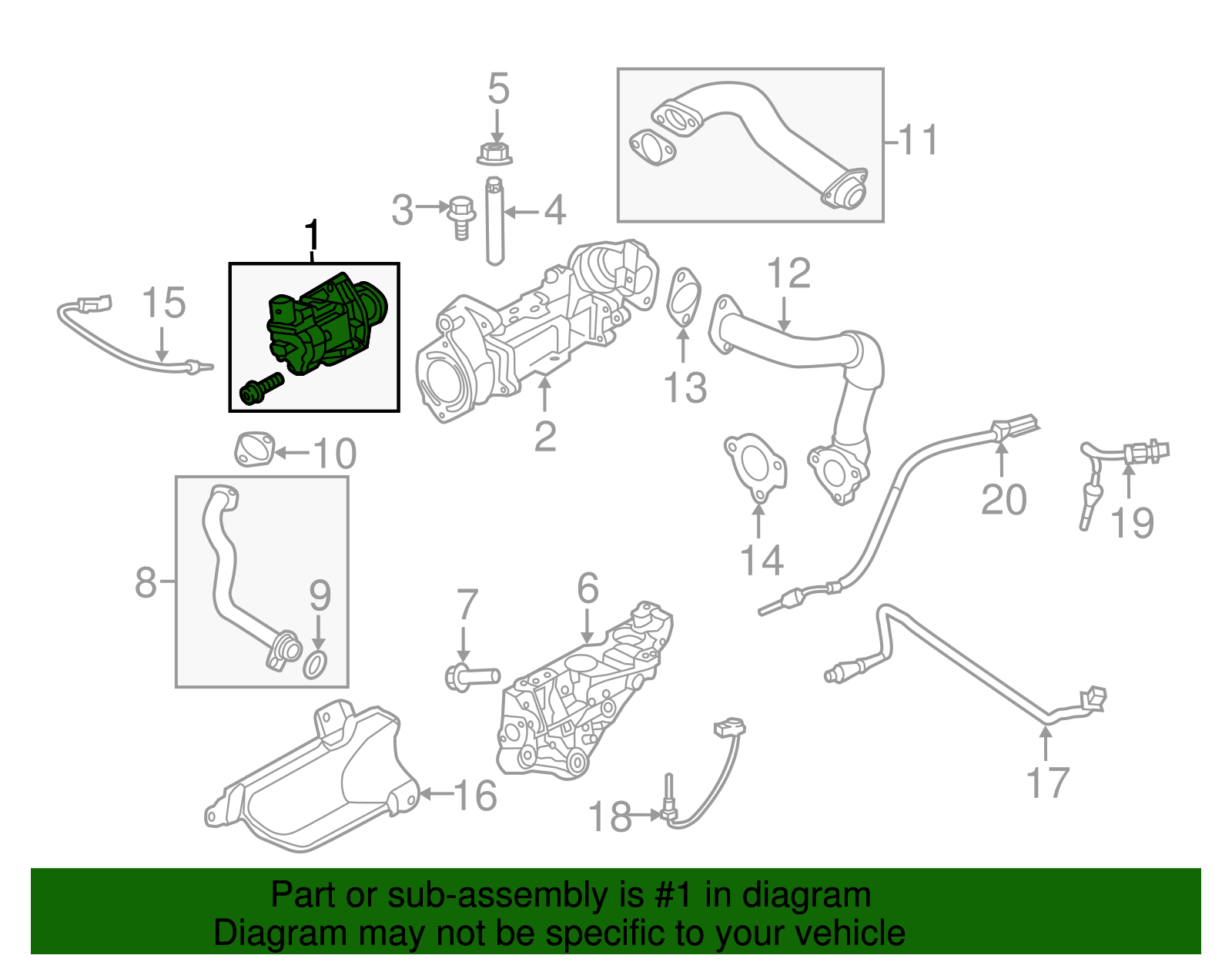 5
11
3
4
1
12
15
13
2
10
20
19
14
8
9
7
6
17
16
18

Part or sub-assembly is #1 in diagram
Diagram may not be specific to your vehicle