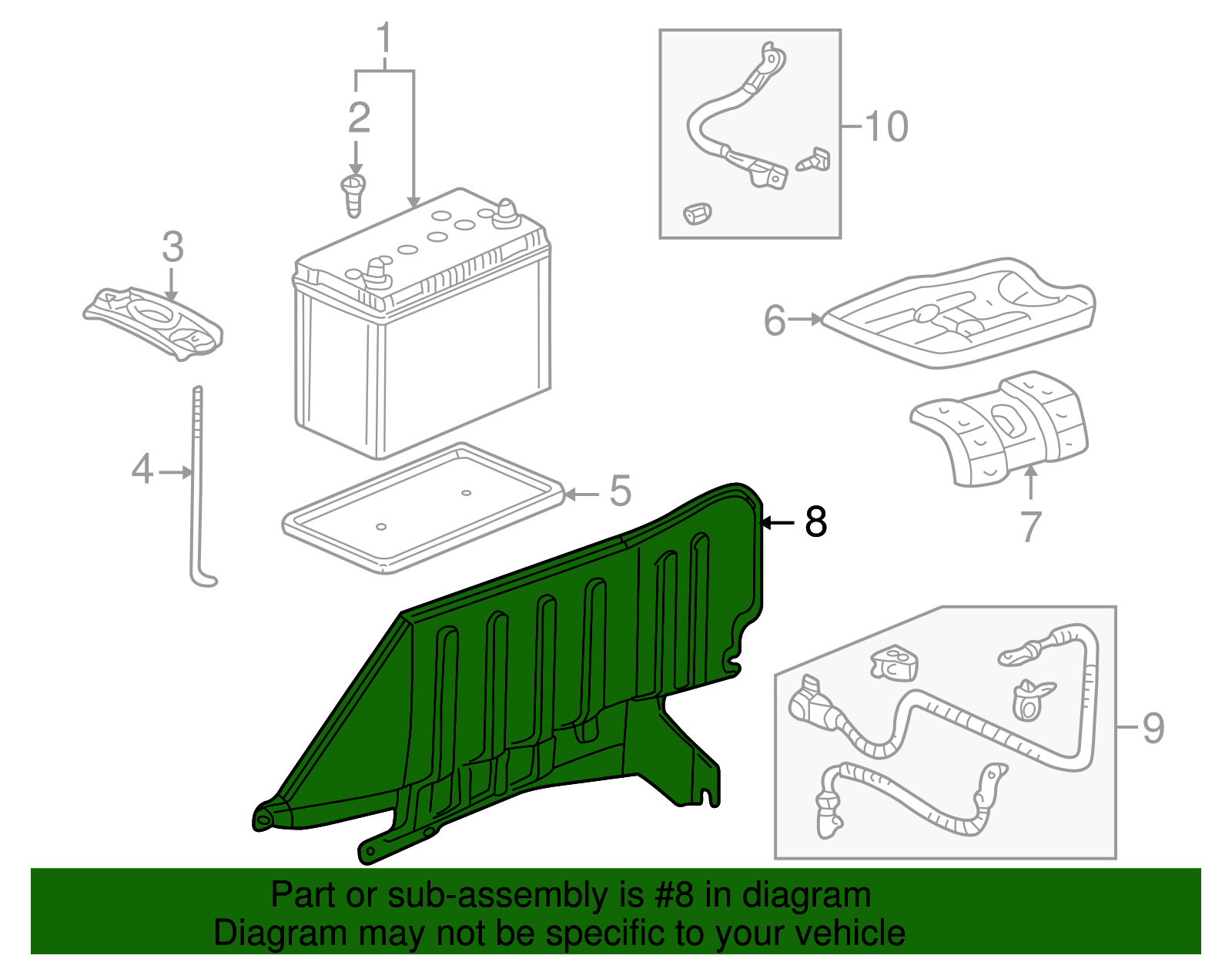 1
2
10
3
6
4
5
8
7
9
Part or sub-assembly is #8 in diagram
Diagram may not be specific to your vehicle