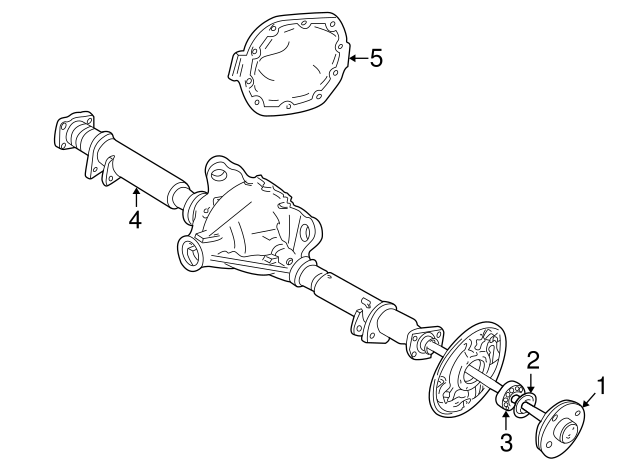 5
4
2
1
3