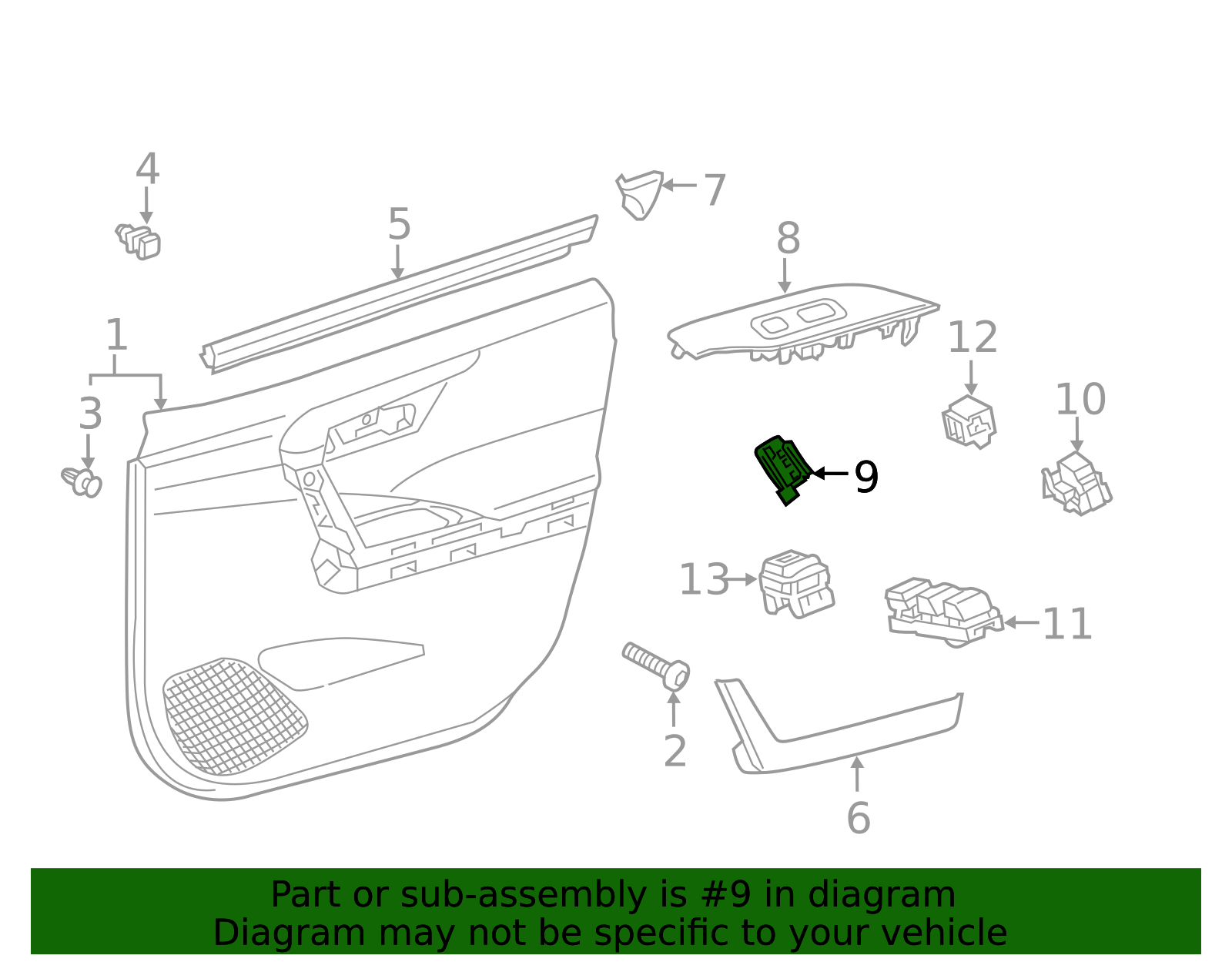 4
7
5
8
1
12
3
10
9
13
11
2
6

Part or sub-assembly is #9 in diagram
Diagram may not be specific to your vehicle